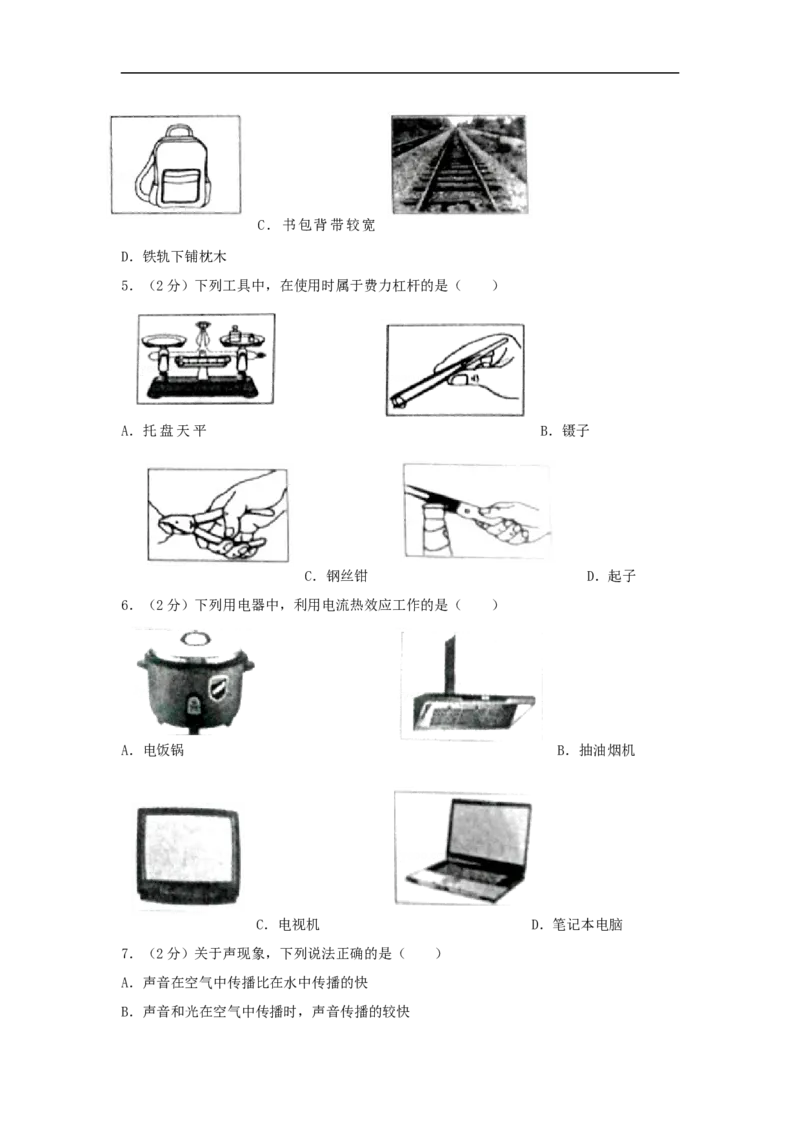 C．书包背带较宽

D．铁轨下铺枕木

5．（2分）下列工具中，在使用时属于费力杠杆的是（　　）

A．托盘天平

B．镊子

C．钢丝钳

D．起子

6．（2分）下列用电器中，利用电流热效应工作的是（　　）

A．电饭锅

B．抽油烟机

C．电视机

D．笔记本电脑

7．（2分）关于声现象，下列说法正确的是（　　）

A．声音在空气中传播比在水中传播的快

B．声音和光在空气中传播时，声音传播的较快