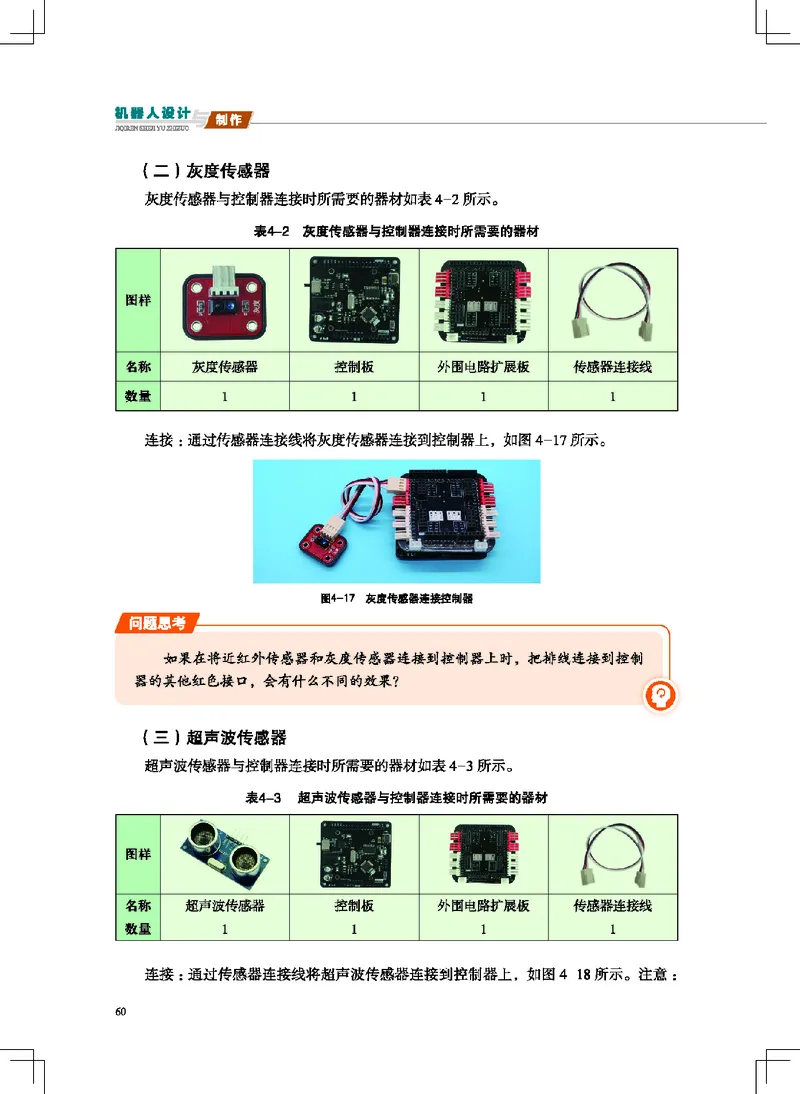 机器人设计与制作
JIQIREN SHEJI YU ZHIZUO

（二）灰度传感器

灰度传感器与控制器连接时所需要的器材如表 4-2 所示。

表4-2　灰度传感器与控制器连接时所需要的器材

| 图样 |  |  |  |  |
|---|---|---|---|---|
| 名称 | 灰度传感器 | 控制板 | 外围电路扩展板 | 传感器连接线 |
| 数量 | 1 | 1 | 1 | 1 |

连接：通过传感器连接线将灰度传感器连接到控制器上，如图 4-17 所示。

图4-17　灰度传感器连接控制器

问题思考

如果在将近红外传感器和灰度传感器连接到控制器上时，把排线连接到控制器的其他红色接口，会有什么不同的效果？

（三）超声波传感器

超声波传感器与控制器连接时所需要的器材如表 4-3 所示。

表4-3　超声波传感器与控制器连接时所需要的器材

| 图样 |  |  |  |  |
|---|---|---|---|---|
| 名称 | 超声波传感器 | 控制板 | 外围电路扩展板 | 传感器连接线 |
| 数量 | 1 | 1 | 1 | 1 |

连接：通过传感器连接线将超声波传感器连接到控制器上，如图 4 18 所示。注意：

60