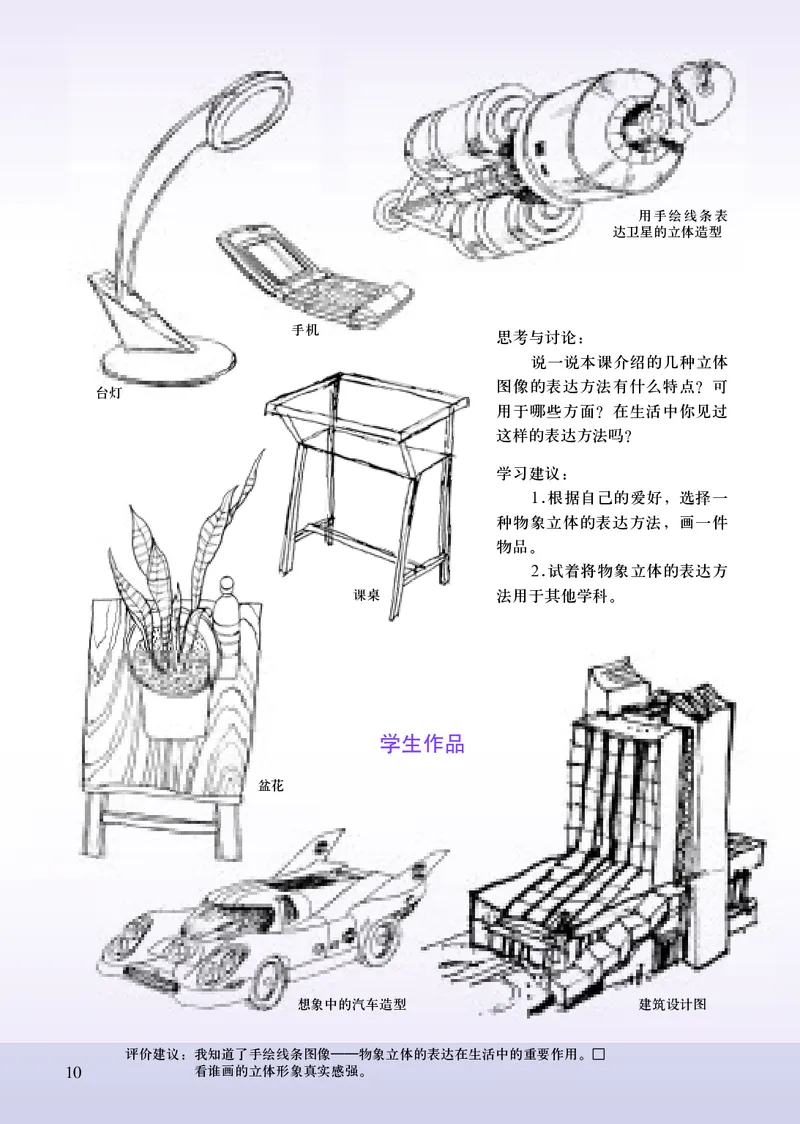 用手绘线条表达卫星的立体造型

手机

台灯

思考与讨论：

说一说本课介绍的几种立体图像的表达方法有什么特点？可用于哪些方面？在生活中你见过这样的表达方法吗？

学习建议：

1.根据自己的爱好，选择一种物象立体的表达方法，画一件物品。

2.试着将物象立体的表达方法用于其他学科。

课桌

学生作品

盆花

想象中的汽车造型

建筑设计图

评价建议：我知道了手绘线条图像——物象立体的表达在生活中的重要作用。□
看谁画的立体形象真实感强。

10