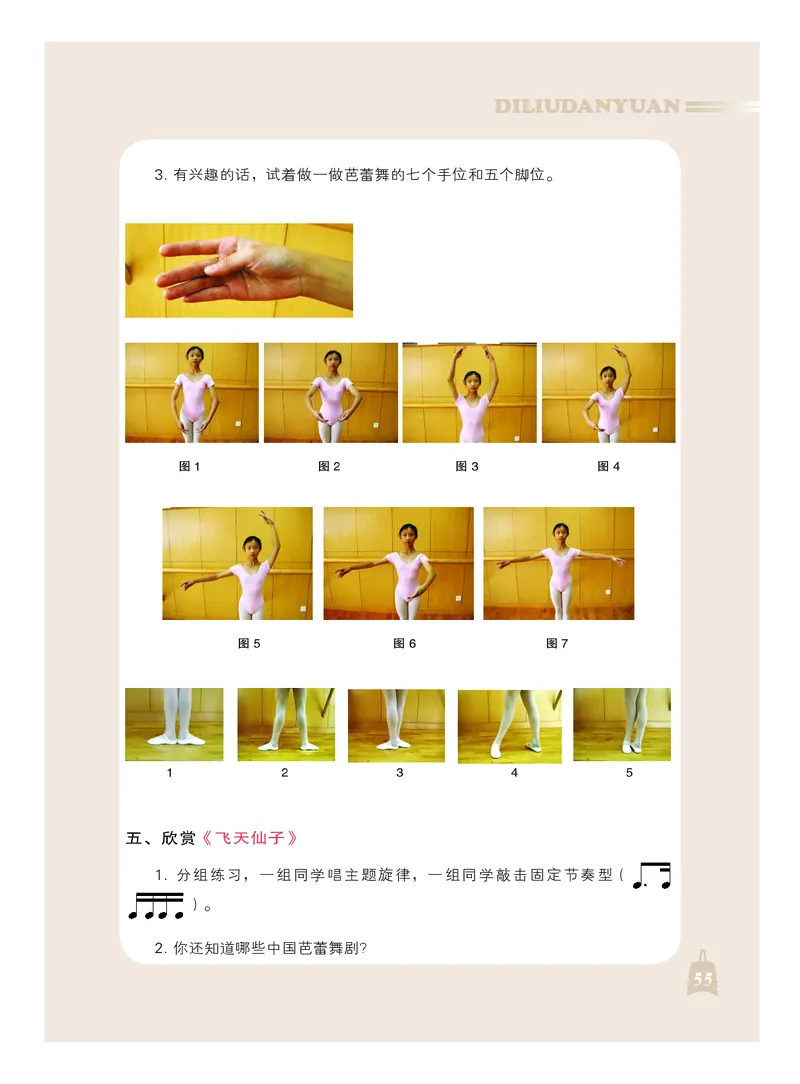 DILIUDANYUAN

3. 有兴趣的话，试着做一做芭蕾舞的七个手位和五个脚位。

图 1

图 2

图 3

图 4

图 5

图 6

图 7

1

2

3

4

5

五、欣赏《飞天仙子》

1. 分组练习，一组同学唱主题旋律，一组同学敲击固定节奏型（ ）。

2. 你还知道哪些中国芭蕾舞剧?

55