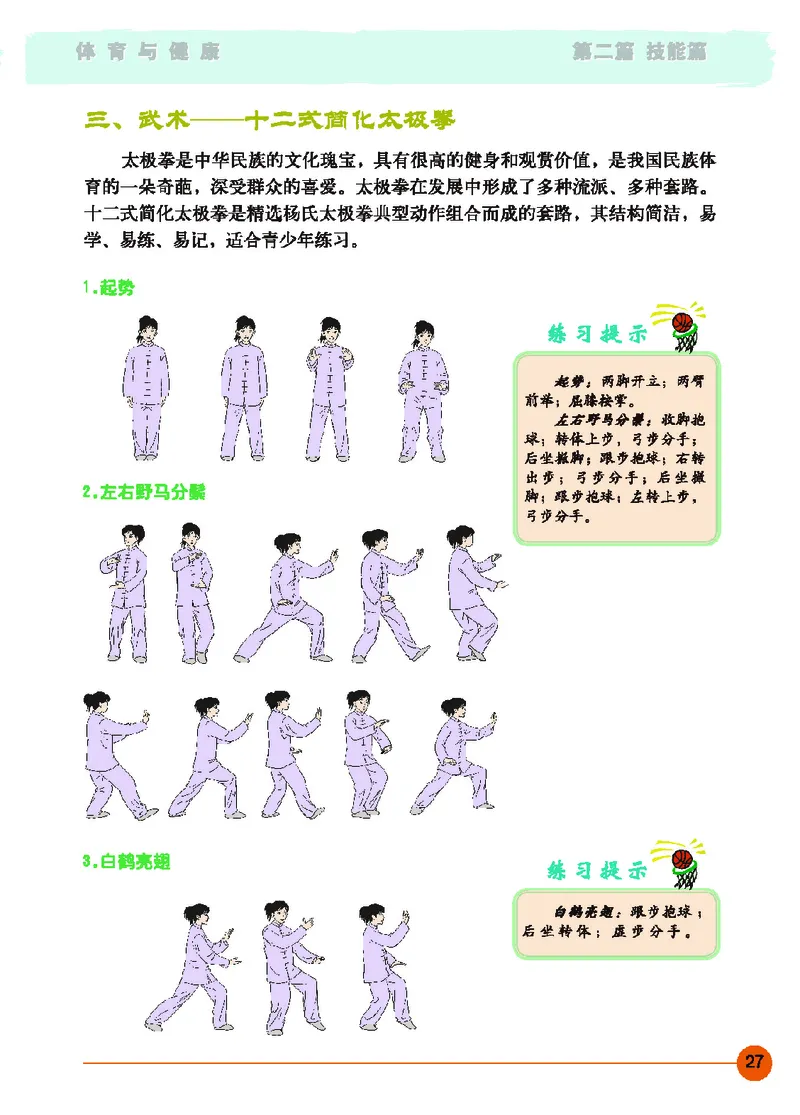 体育与健康　　　　第二篇 技能篇

三、武术——十二式简化太极拳

太极拳是中华民族的文化瑰宝，具有很高的健身和观赏价值，是我国民族体育的一朵奇葩，深受群众的喜爱。太极拳在发展中形成了多种流派、多种套路。十二式简化太极拳是精选杨氏太极拳典型动作组合而成的套路，其结构简洁，易学、易练、易记，适合青少年练习。

1.起势

练习提示

起势：两脚开立；两臂前举；屈膝按掌。

左右野马分鬃：收脚抱球；转体上步，弓步分手；后坐撇脚；跟步抱球；右转出步；弓步分手；后坐撇脚；跟步抱球；左转上步，弓步分手。

2.左右野马分鬃

3.白鹤亮翅

练习提示

白鹤亮翅：跟步抱球；后坐转体；虚步分手。

27