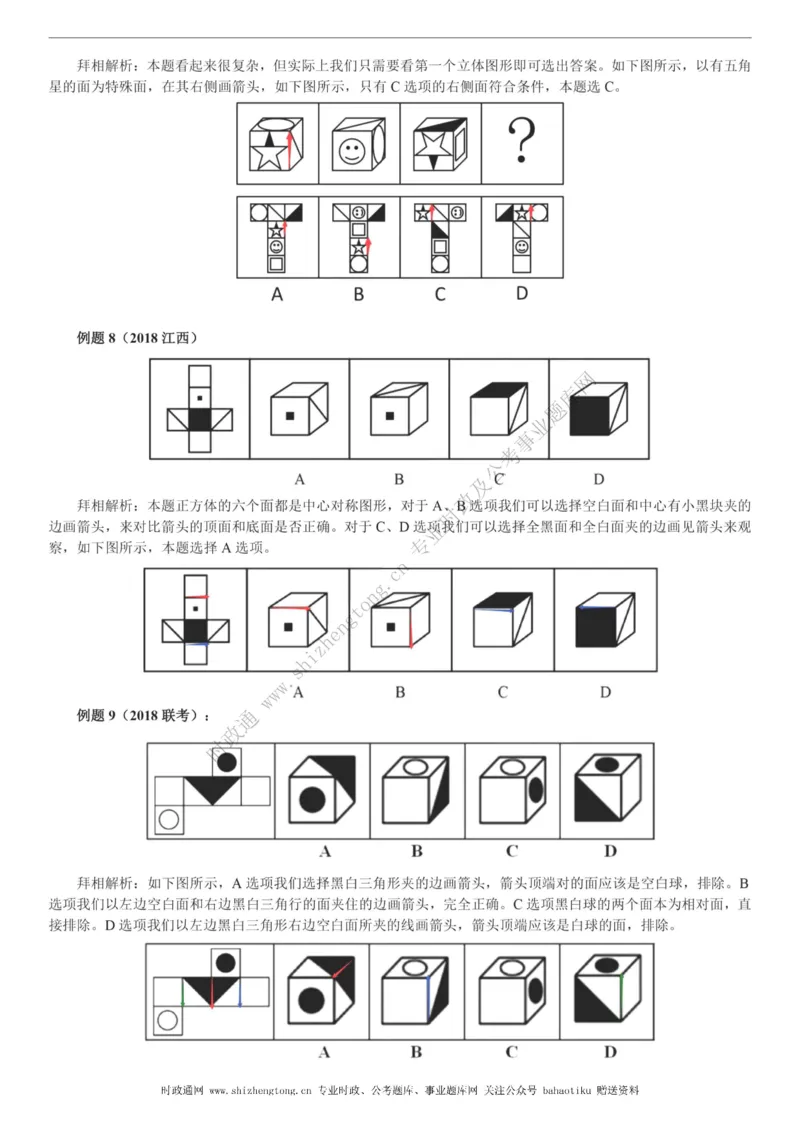 拜相解析：本题看起来很复杂，但实际上我们只需要看第一个立体图形即可选出答案。如下图所示，以有五角星的面为特殊面，在其右侧画箭头，如下图所示，只有 C 选项的右侧面符合条件，本题选 C。

?

A B C D

例题 8（2018 江西）

A B C D

拜相解析：本题正方体的六个面都是中心对称图形，对于 A、B 选项我们可以选择空白面和中心有小黑块夹的边画箭头，来对比箭头的顶面和底面是否正确。对于 C、D 选项我们可以选择全黑面和全白面夹的边画见箭头来观察，如下图所示，本题选择 A 选项。

A B C D

例题 9（2018 联考）：

A B C D

拜相解析：如下图所示，A 选项我们选择黑白三角形夹的边画箭头，箭头顶端对的面应该是空白球，排除。B 选项我们以左边空白面和右边黑白三角行的面夹住的边画箭头，完全正确。C 选项黑白球的两个面本为相对面，直接排除。D 选项我们以左边黑白三角形右边空白面所夹的线画箭头，箭头顶端应该是白球的面，排除。

A B C D

时政通网 www.shizhengtong.cn 专业时政、公考题库、事业题库网 关注公众号 bahaotiku 赠送资料

时政通 www.shizhengtong.cn 专业时政及公考事业题库网