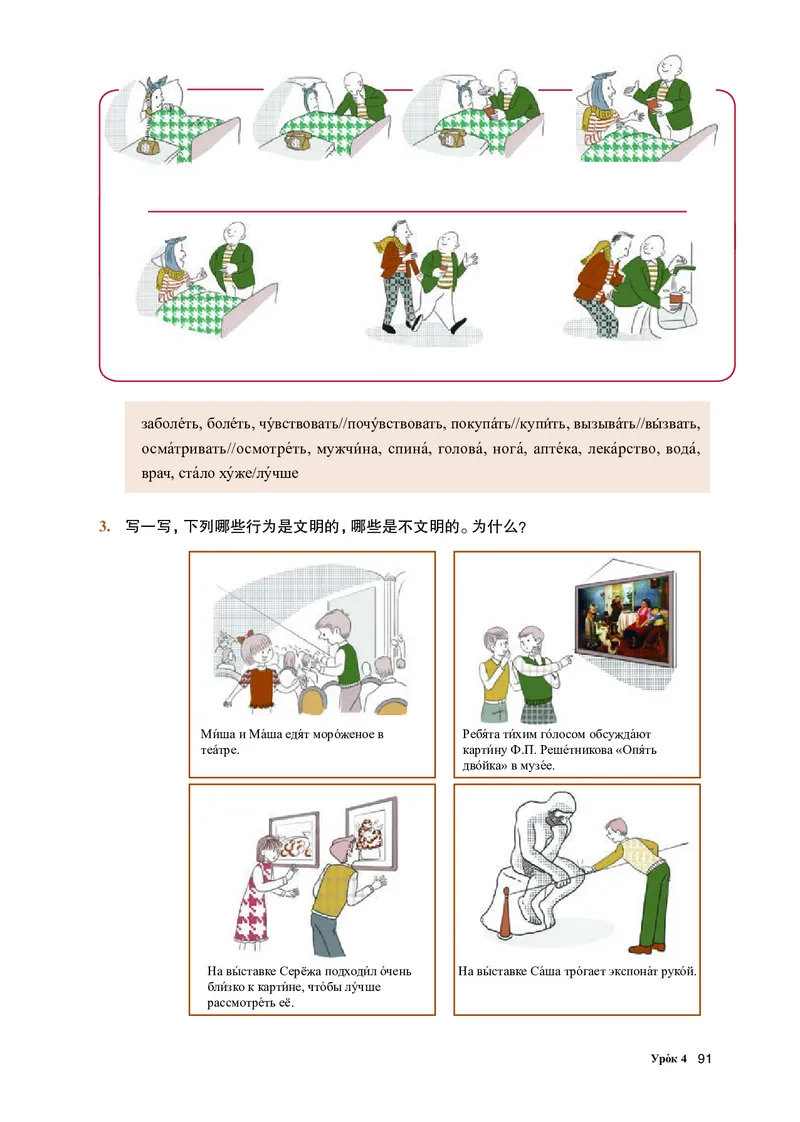 заболе́ть, боле́ть, чу́вствовать//почу́вствовать, покупа́ть//купи́ть, вызыва́ть//вы́звать, осма́тривать//осмотре́ть, мужчи́на, спина́, голова́, нога́, апте́ка, лека́рство, вода́, врач, ста́ло ху́же/лу́чше

3. 写一写，下列哪些行为是文明的，哪些是不文明的。为什么？

Ми́ша и Ма́ша едя́т моро́женое в теа́тре.

Ребя́та ти́хим го́лосом обсужда́ют карти́ну Ф.П. Реше́тникова «Опя́ть дво́йка» в музе́е.

На вы́ставке Серёжа подходи́л о́чень бли́зко к карти́не, что́бы лу́чше рассмотре́ть её.

На вы́ставке Са́ша тро́гает экспона́т руко́й.

Уро́к 4 91