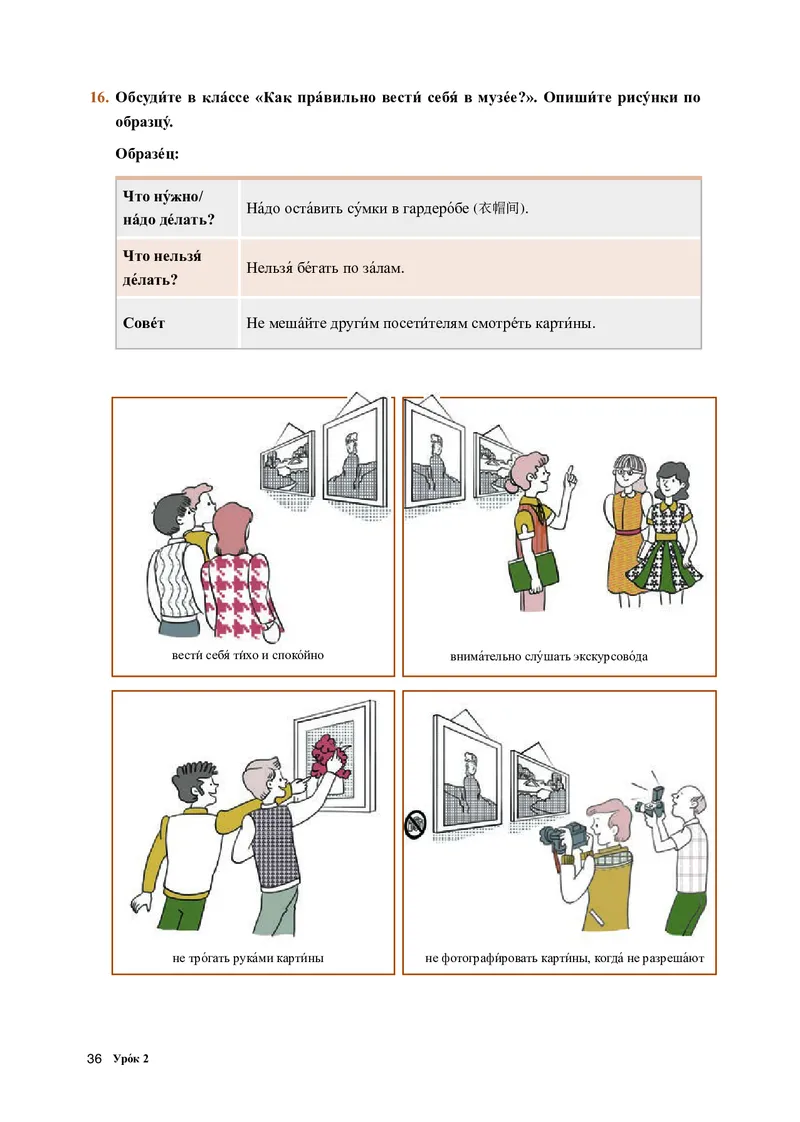 16. Обсуди́те в кла́ссе «Как пра́вильно вести́ себя́ в музе́е?». Опиши́те рису́нки по образцу́.

Образе́ц:

| Что ну́жно/ на́до де́лать? | На́до оста́вить су́мки в гардеро́бе (衣帽间). |
|---|---|
| Что нельзя́ де́лать? | Нельзя́ бе́гать по за́лам. |
| Сове́т | Не меша́йте други́м посети́телям смотре́ть карти́ны. |

вести́ себя́ ти́хо и споко́йно

внима́тельно слу́шать экскурсово́да

не тро́гать рука́ми карти́ны

не фотографи́ровать карти́ны, когда́ не разреша́ют

36 Уро́к 2