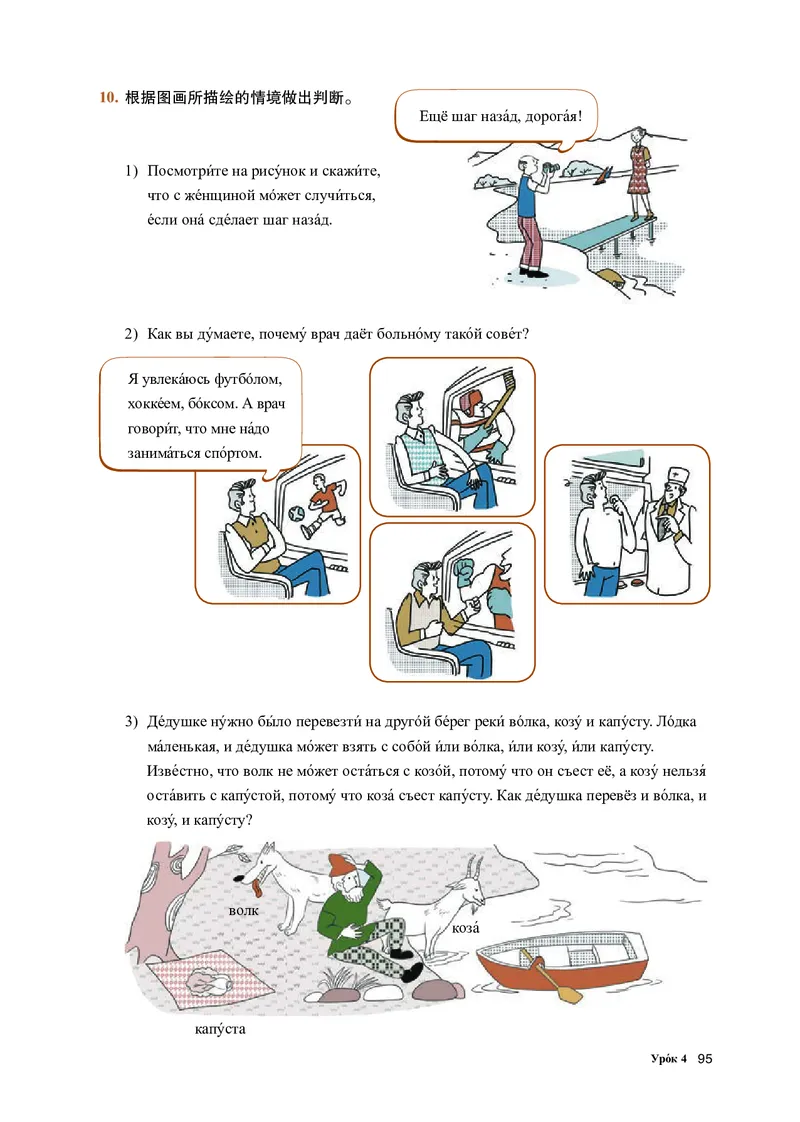 10. 根据图画所描绘的情境做出判断。

Ещё шаг наза́д, дорога́я!

1) Посмотри́те на рису́нок и скажи́те, что с же́нщиной мо́жет случи́ться, е́сли она́ сде́лает шаг наза́д.

2) Как вы ду́маете, почему́ врач даёт больно́му тако́й сове́т?

Я увлека́юсь футбо́лом, хокке́ем, бо́ксом. А врач говори́т, что мне на́до занима́ться спо́ртом.

3) Де́душке ну́жно бы́ло перевезти́ на друго́й бе́рег реки́ во́лка, козу́ и капу́сту. Ло́дка ма́ленькая, и де́душка мо́жет взять с собо́й и́ли во́лка, и́ли козу́, и́ли капу́сту. Изве́стно, что волк не мо́жет оста́ться с козо́й, потому́ что он съест её, а козу́ нельзя́ оста́вить с капу́стой, потому́ что коза́ съест капу́сту. Как де́душка перевёз и во́лка, и козу́, и капу́сту?

волк

коза́

капу́ста

Уро́к 4 95