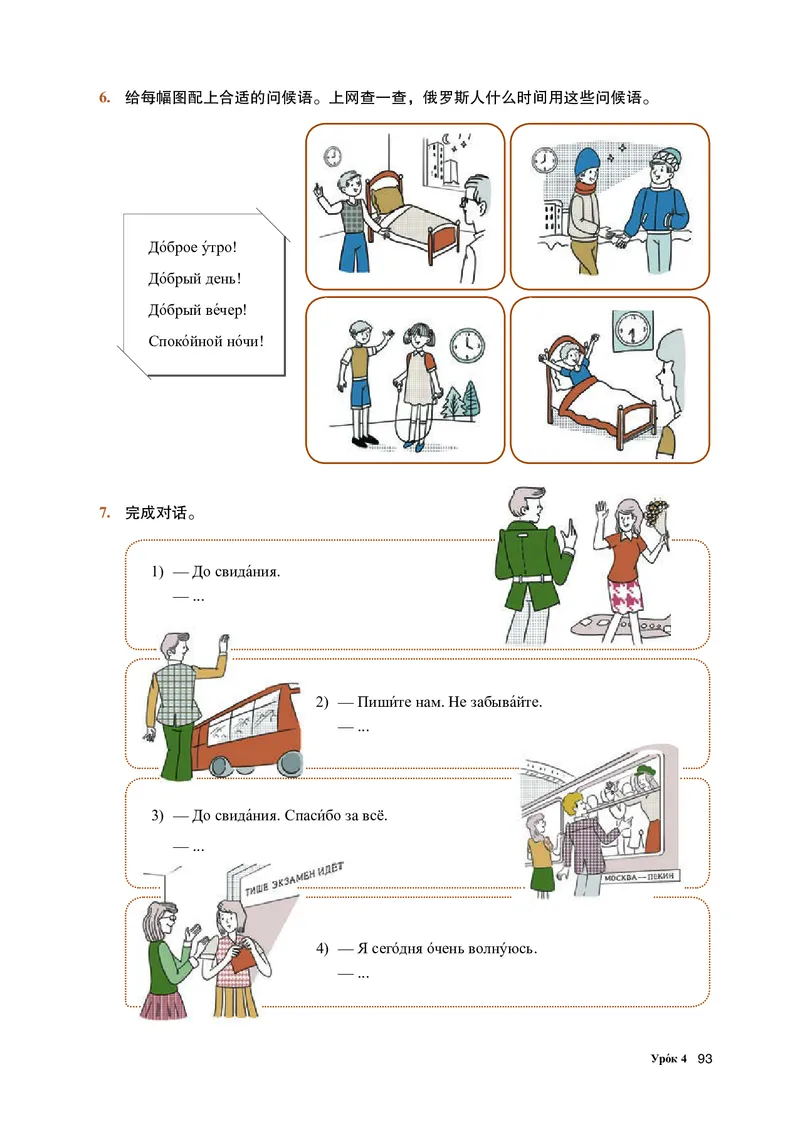 6. 给每幅图配上合适的问候语。上网查一查，俄罗斯人什么时间用这些问候语。

До́брое у́тро!
До́брый день!
До́брый ве́чер!
Споко́йной но́чи!

7. 完成对话。

1) — До свида́ния.
— ...

2) — Пиши́те нам. Не забыва́йте.
— ...

3) — До свида́ния. Спаси́бо за всё.
— ...

МОСКВА — ПЕКИН

ТИШЕ ЭКЗАМЕН ИДЕТ

4) — Я сего́дня о́чень волну́юсь.
— ...

Уро́к 4 93