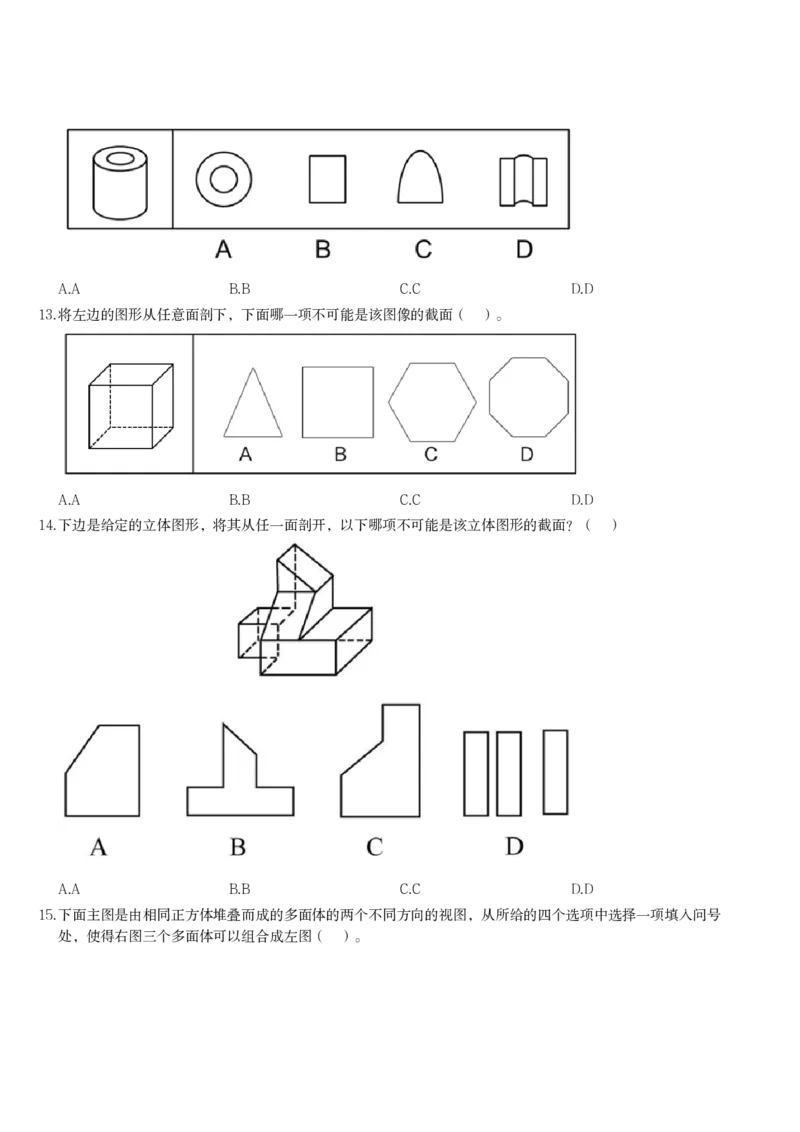 A B C D

A.A B.B C.C D.D

13.将左边的图形从任意面剖下，下面哪一项不可能是该图像的截面（ ）。

A B C D

A.A B.B C.C D.D

14.下边是给定的立体图形，将其从任一面剖开，以下哪项不可能是该立体图形的截面？（ ）

A B C D

A.A B.B C.C D.D

15.下面主图是由相同正方体堆叠而成的多面体的两个不同方向的视图，从所给的四个选项中选择一项填入问号处，使得右图三个多面体可以组合成左图（ ）。