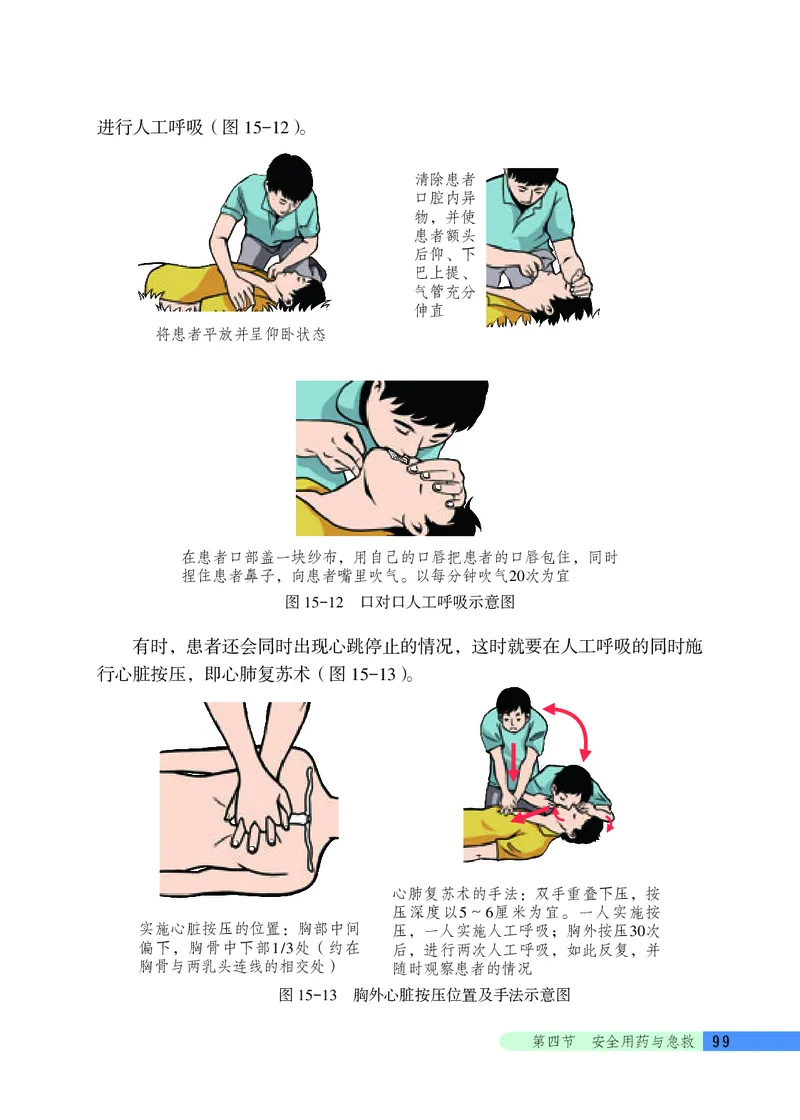 进行人工呼吸（图 15-12）。

将患者平放并呈仰卧状态

清除患者口腔内异物，并使患者额头后仰、下巴上提、气管充分伸直

在患者口部盖一块纱布，用自己的口唇把患者的口唇包住，同时捏住患者鼻子，向患者嘴里吹气。以每分钟吹气20次为宜

图 15-12　口对口人工呼吸示意图

有时，患者还会同时出现心跳停止的情况，这时就要在人工呼吸的同时施行心脏按压，即心肺复苏术（图 15-13）。

实施心脏按压的位置：胸部中间偏下，胸骨中下部1/3处（约在胸骨与两乳头连线的相交处）

心肺复苏术的手法：双手重叠下压，按压深度以5～6厘米为宜。一人实施按压，一人实施人工呼吸；胸外按压30次后，进行两次人工呼吸，如此反复，并随时观察患者的情况

图 15-13　胸外心脏按压位置及手法示意图

第四节　安全用药与急救　99