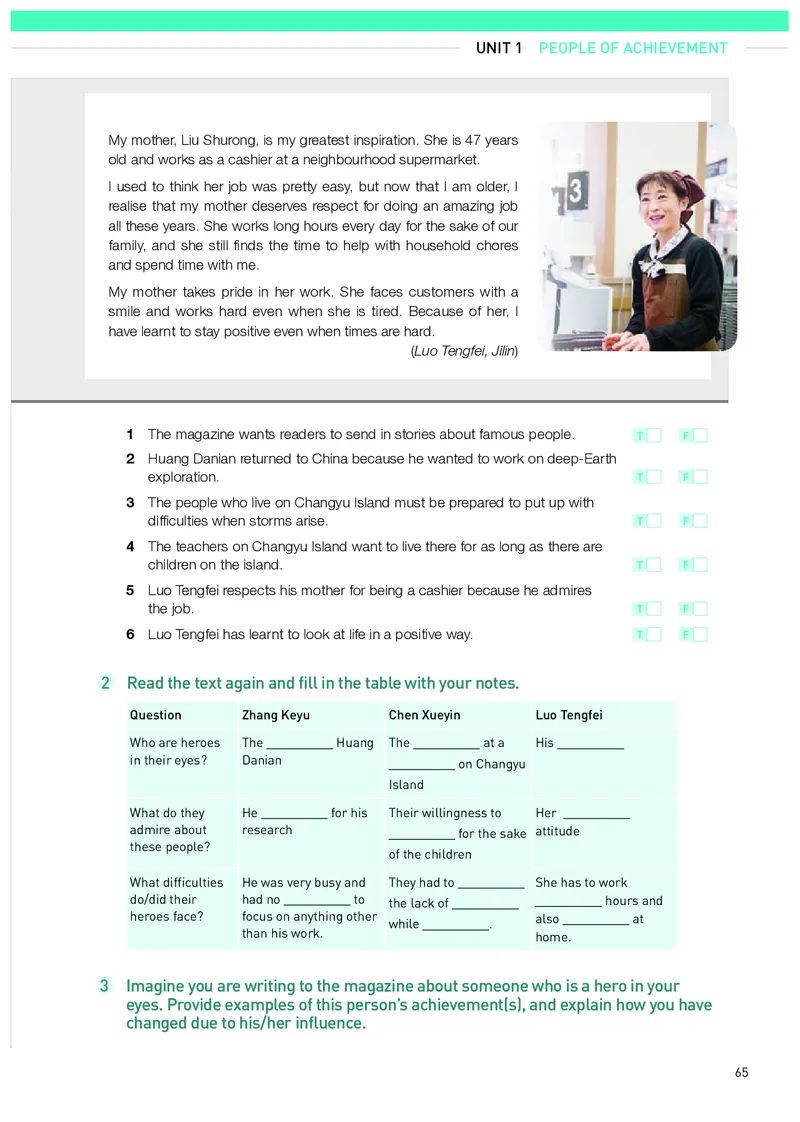 UNIT 1 PEOPLE OF ACHIEVEMENT

My mother, Liu Shurong, is my greatest inspiration. She is 47 years old and works as a cashier at a neighbourhood supermarket.

I used to think her job was pretty easy, but now that I am older, I realise that my mother deserves respect for doing an amazing job all these years. She works long hours every day for the sake of our family, and she still finds the time to help with household chores and spend time with me.

My mother takes pride in her work. She faces customers with a smile and works hard even when she is tired. Because of her, I have learnt to stay positive even when times are hard.

(Luo Tengfei, Jilin)

3

1 The magazine wants readers to send in stories about famous people. T F

2 Huang Danian returned to China because he wanted to work on deep-Earth exploration. T F

3 The people who live on Changyu Island must be prepared to put up with difficulties when storms arise. T F

4 The teachers on Changyu Island want to live there for as long as there are children on the island. T F

5 Luo Tengfei respects his mother for being a cashier because he admires the job. T F

6 Luo Tengfei has learnt to look at life in a positive way. T F

2 Read the text again and fill in the table with your notes.

| Question | Zhang Keyu | Chen Xueyin | Luo Tengfei |
|---|---|---|---|
| Who are heroes in their eyes? | The __________ Huang Danian | The __________ at a __________ on Changyu Island | His __________ |
| What do they admire about these people? | He __________ for his research | Their willingness to __________ for the sake of the children | Her __________ attitude |
| What difficulties do/did their heroes face? | He was very busy and had no __________ to focus on anything other than his work. | They had to __________ the lack of __________ while __________. | She has to work __________ hours and also __________ at home. |

3 Imagine you are writing to the magazine about someone who is a hero in your eyes. Provide examples of this person's achievement(s), and explain how you have changed due to his/her influence.

65