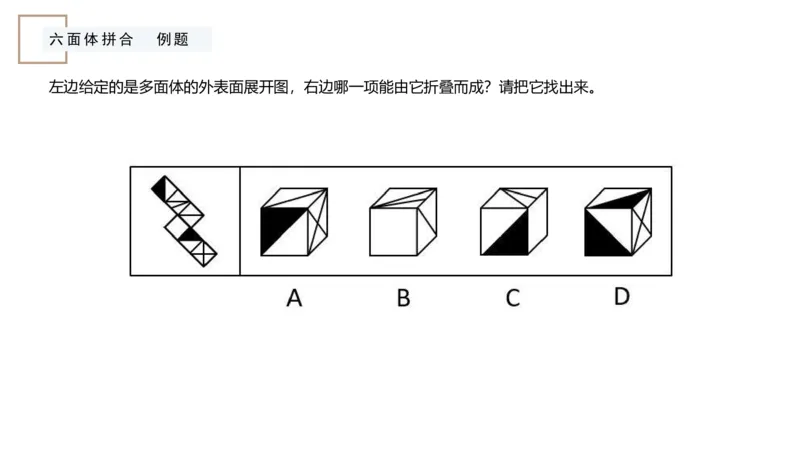 六面体拼合　例题

左边给定的是多面体的外表面展开图，右边哪一项能由它折叠而成？请把它找出来。

A　B　C　D