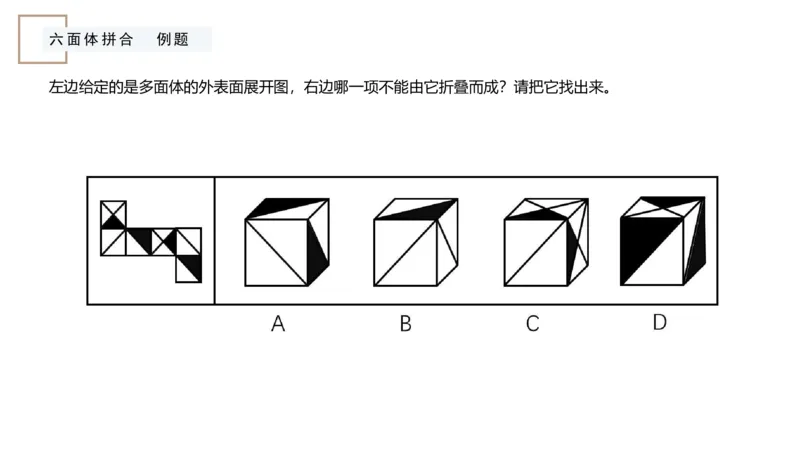 六面体拼合　例题

左边给定的是多面体的外表面展开图，右边哪一项不能由它折叠而成？请把它找出来。

A　B　C　D