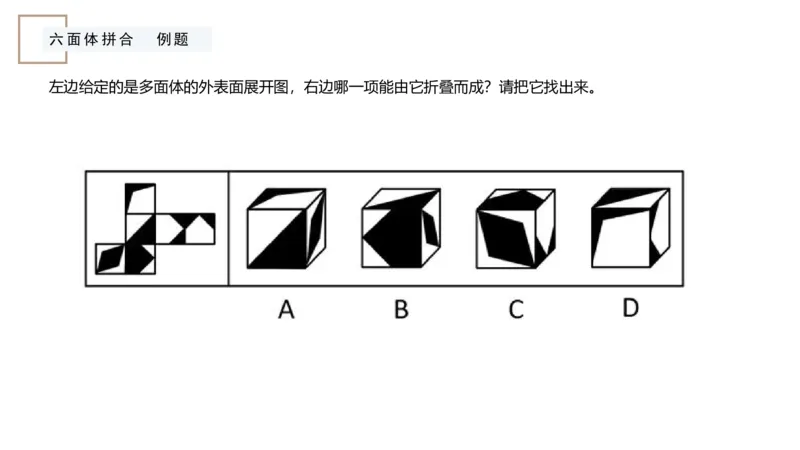 六面体拼合　例题

左边给定的是多面体的外表面展开图，右边哪一项能由它折叠而成？请把它找出来。

A B C D