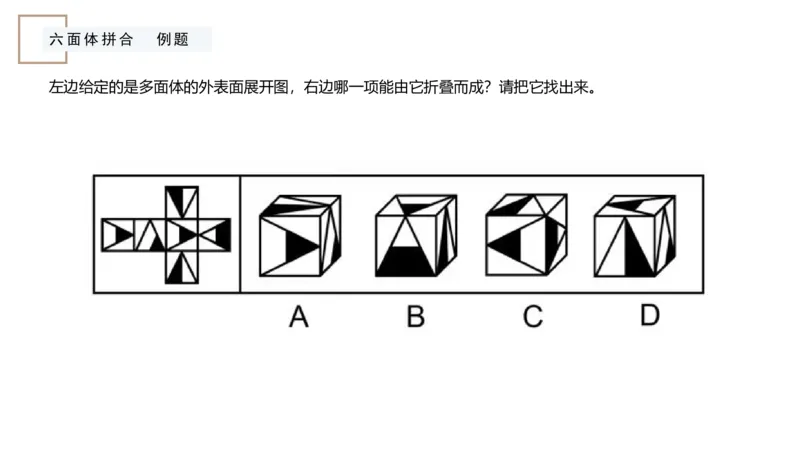 六面体拼合　例题

左边给定的是多面体的外表面展开图，右边哪一项能由它折叠而成？请把它找出来。

A　B　C　D