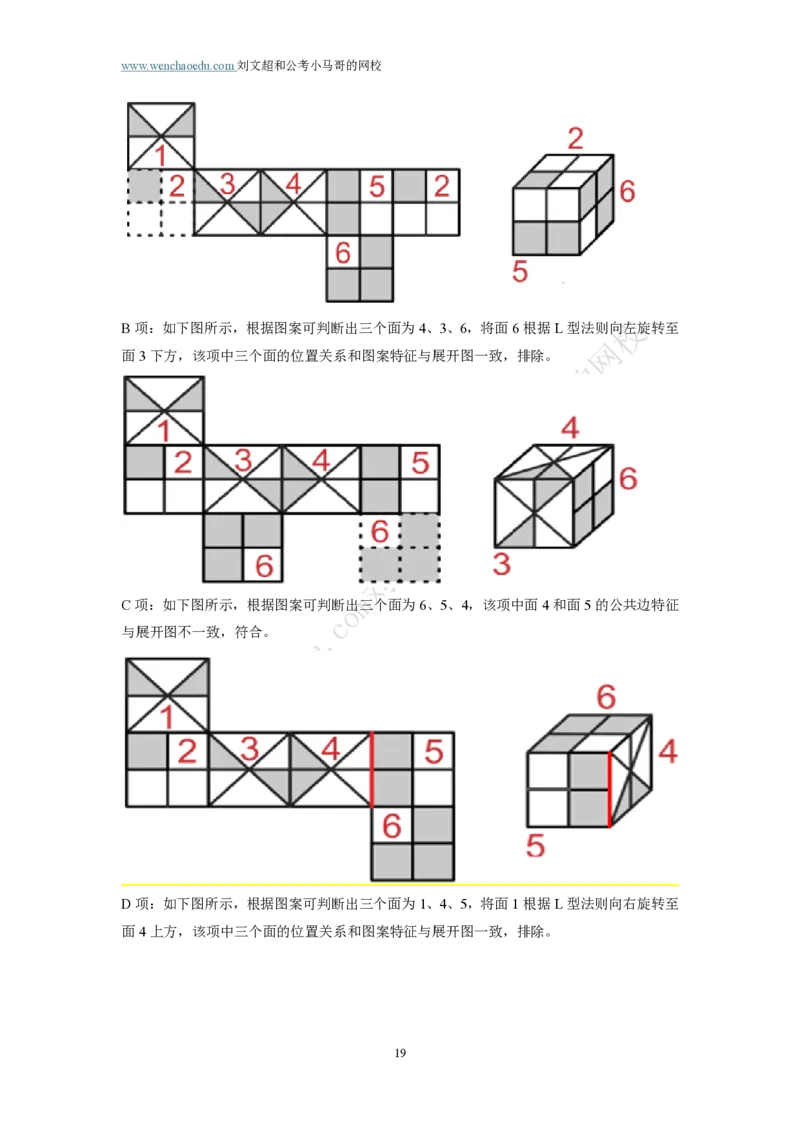 www.wenchaoedu.com 刘文超和公考小马哥的网校

1
2
3
4
5
2
6

2
6
5

B 项：如下图所示，根据图案可判断出三个面为 4、3、6，将面 6 根据 L 型法则向左旋转至面 3 下方，该项中三个面的位置关系和图案特征与展开图一致，排除。

1
2
3
4
5
6
6

4
6
3

C 项：如下图所示，根据图案可判断出三个面为 6、5、4，该项中面 4 和面 5 的公共边特征与展开图不一致，符合。

1
2
3
4
5
6

6
4
5

D 项：如下图所示，根据图案可判断出三个面为 1、4、5，将面 1 根据 L 型法则向右旋转至面 4 上方，该项中三个面的位置关系和图案特征与展开图一致，排除。

19