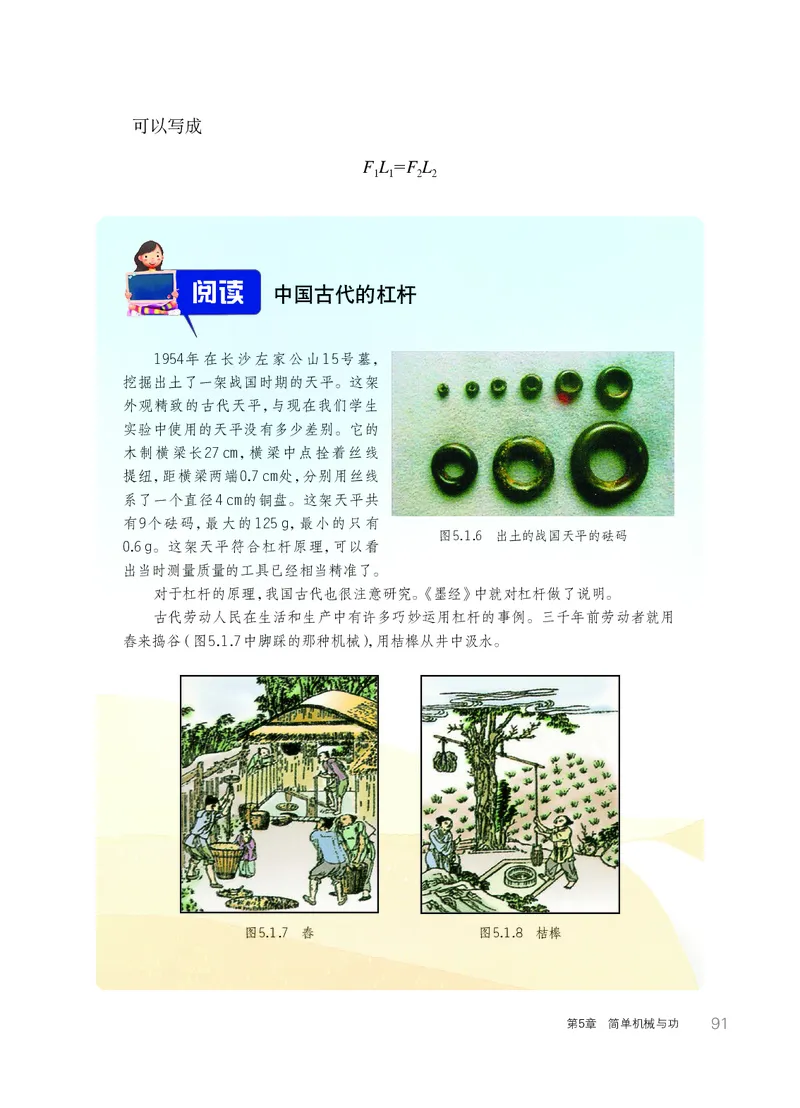 可以写成

$F_1L_1=F_2L_2$

阅读 中国古代的杠杆

1954年在长沙左家公山15号墓，挖掘出土了一架战国时期的天平。这架外观精致的古代天平，与现在我们学生实验中使用的天平没有多少差别。它的木制横梁长27 cm，横梁中点拴着丝线提纽，距横梁两端0.7 cm处，分别用丝线系了一个直径4 cm的铜盘。这架天平共有9个砝码，最大的125 g，最小的只有0.6 g。这架天平符合杠杆原理，可以看出当时测量质量的工具已经相当精准了。

图5.1.6 出土的战国天平的砝码

对于杠杆的原理，我国古代也很注意研究。《墨经》中就对杠杆做了说明。

古代劳动人民在生活和生产中有许多巧妙运用杠杆的事例。三千年前劳动者就用舂来捣谷（图5.1.7中脚踩的那种机械），用桔槔从井中汲水。

图5.1.7 舂

图5.1.8 桔槔

第5章 简单机械与功 91