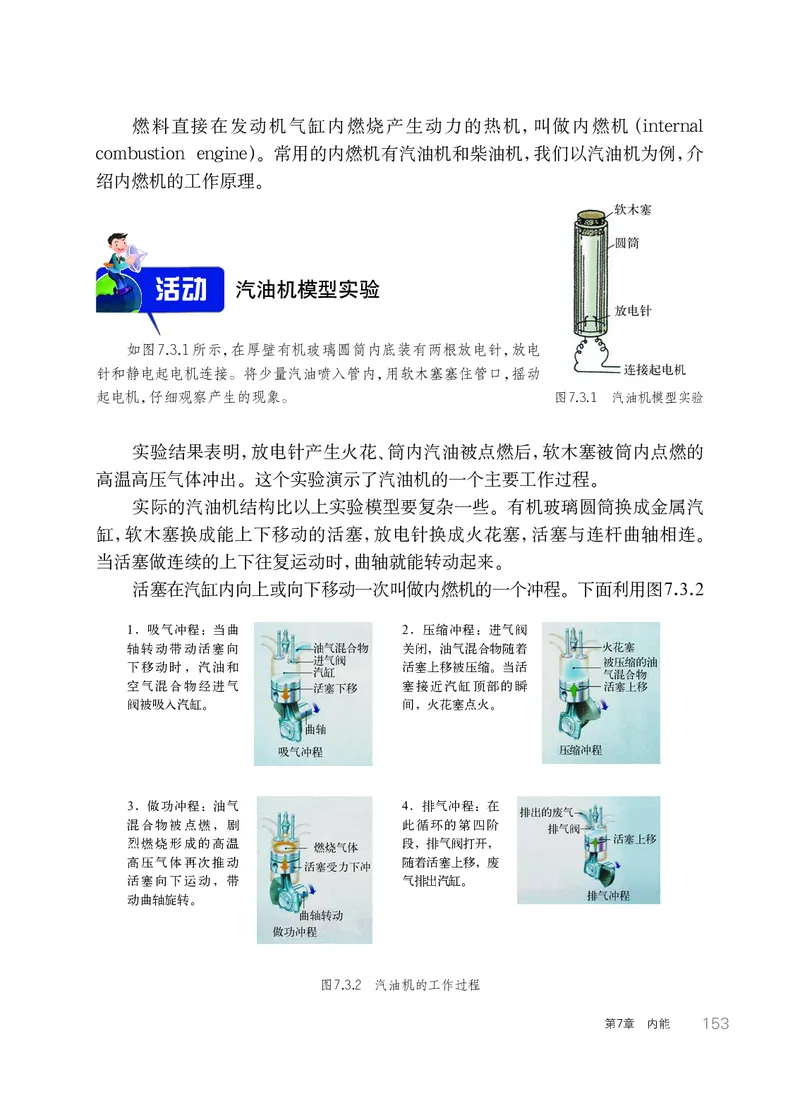 燃料直接在发动机气缸内燃烧产生动力的热机，叫做内燃机（internal combustion engine）。常用的内燃机有汽油机和柴油机，我们以汽油机为例，介绍内燃机的工作原理。

活动 汽油机模型实验

如图7.3.1所示，在厚壁有机玻璃圆筒内底装有两根放电针，放电针和静电起电机连接。将少量汽油喷入管内，用软木塞塞住管口，摇动起电机，仔细观察产生的现象。

软木塞
圆筒
放电针
连接起电机
图7.3.1 汽油机模型实验

实验结果表明，放电针产生火花、筒内汽油被点燃后，软木塞被筒内点燃的高温高压气体冲出。这个实验演示了汽油机的一个主要工作过程。

实际的汽油机结构比以上实验模型要复杂一些。有机玻璃圆筒换成金属汽缸，软木塞换成能上下移动的活塞，放电针换成火花塞，活塞与连杆曲轴相连。当活塞做连续的上下往复运动时，曲轴就能转动起来。

活塞在汽缸内向上或向下移动一次叫做内燃机的一个冲程。下面利用图7.3.2

1．吸气冲程：当曲轴转动带动活塞向下移动时，汽油和空气混合物经进气阀被吸入汽缸。

油气混合物
进气阀
汽缸
活塞下移
曲轴
吸气冲程

2．压缩冲程：进气阀关闭，油气混合物随着活塞上移被压缩。当活塞接近汽缸顶部的瞬间，火花塞点火。

火花塞
被压缩的油气混合物
活塞上移
压缩冲程

3．做功冲程：油气混合物被点燃，剧烈燃烧形成的高温高压气体再次推动活塞向下运动，带动曲轴旋转。

燃烧气体
活塞受力下冲
曲轴转动
做功冲程

4．排气冲程：在此循环的第四阶段，排气阀打开，随着活塞上移，废气排出汽缸。

排出的废气
排气阀
活塞上移
排气冲程

图7.3.2 汽油机的工作过程

第7章 内能 153