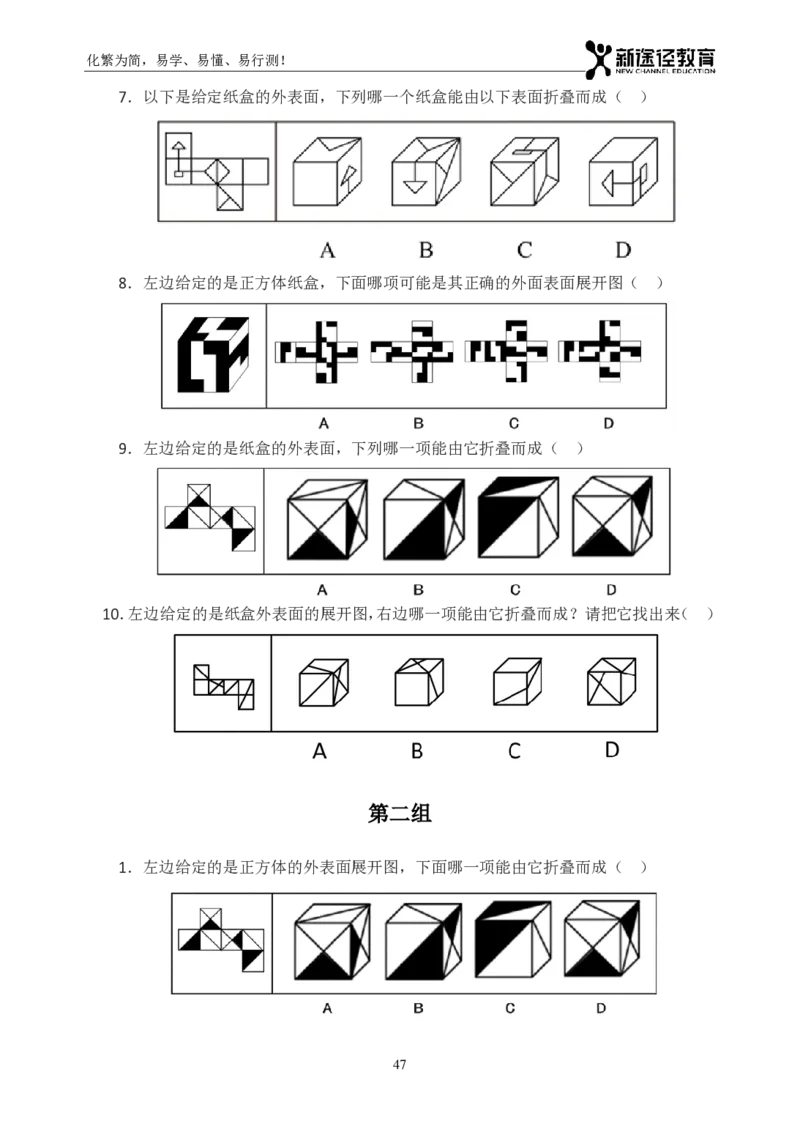 化繁为简，易学、易懂、易行测！

新途径教育 NEW CHANNEL EDUCATION

7．以下是给定纸盒的外表面，下列哪一个纸盒能由以下表面折叠而成（ ）

A B C D

8．左边给定的是正方体纸盒，下面哪项可能是其正确的外面表面展开图（ ）

A B C D

9．左边给定的是纸盒的外表面，下列哪一项能由它折叠而成（ ）

A B C D

10. 左边给定的是纸盒外表面的展开图，右边哪一项能由它折叠而成？请把它找出来（ ）

A B C D

第二组

1．左边给定的是正方体的外表面展开图，下面哪一项能由它折叠而成（ ）

A B C D

47