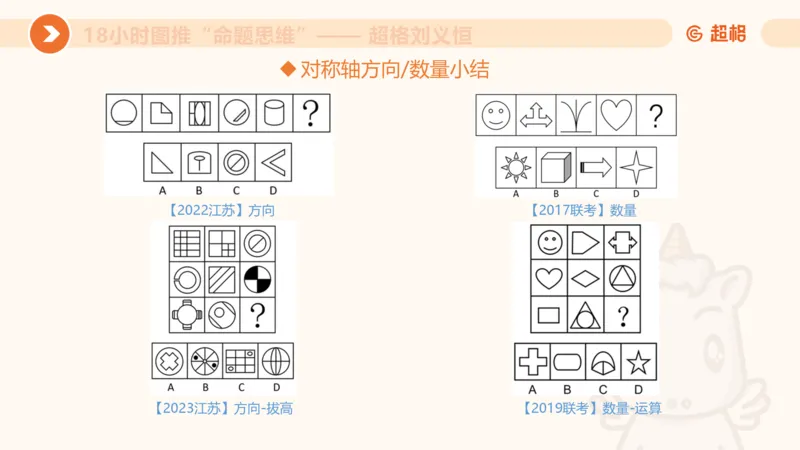 18小时图推“命题思维”—— 超格刘义恒

超格

◆ 对称轴方向/数量小结

?

A B C D

【2022江苏】方向

?

A B C D

【2017联考】数量

?

A B C D

【2023江苏】方向-拔高

?

A B C D

【2019联考】数量-运算