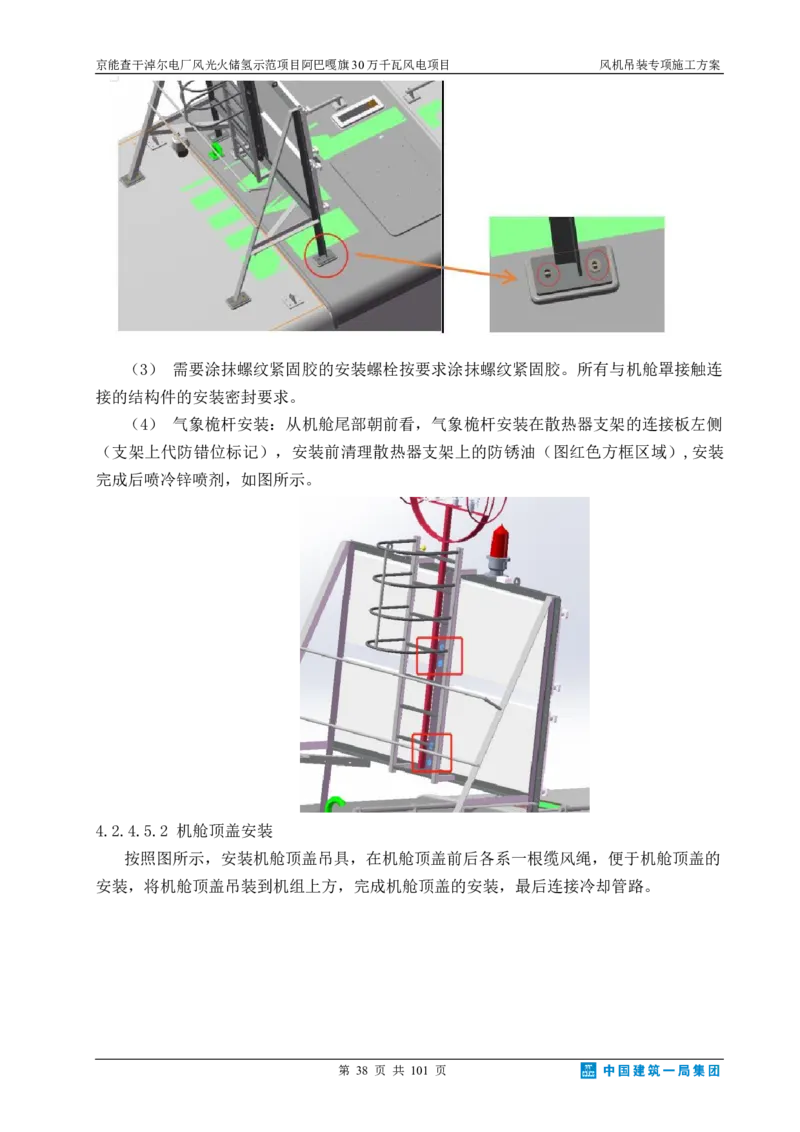 京能查干淖尔电厂风光火储氢示范项目阿巴嘎旗30万千瓦风电项目

风机吊装专项施工方案

（3） 需要涂抹螺纹紧固胶的安装螺栓按要求涂抹螺纹紧固胶。所有与机舱罩接触连接的结构件的安装密封要求。

（4） 气象桅杆安装：从机舱尾部朝前看，气象桅杆安装在散热器支架的连接板左侧（支架上代防错位标记），安装前清理散热器支架上的防锈油（图红色方框区域），安装完成后喷冷锌喷剂，如图所示。

4.2.4.5.2 机舱顶盖安装

按照图所示，安装机舱顶盖吊具，在机舱顶盖前后各系一根缆风绳，便于机舱顶盖的安装，将机舱顶盖吊装到机组上方，完成机舱顶盖的安装，最后连接冷却管路。

第 38 页 共 101 页

中国建筑一局集团