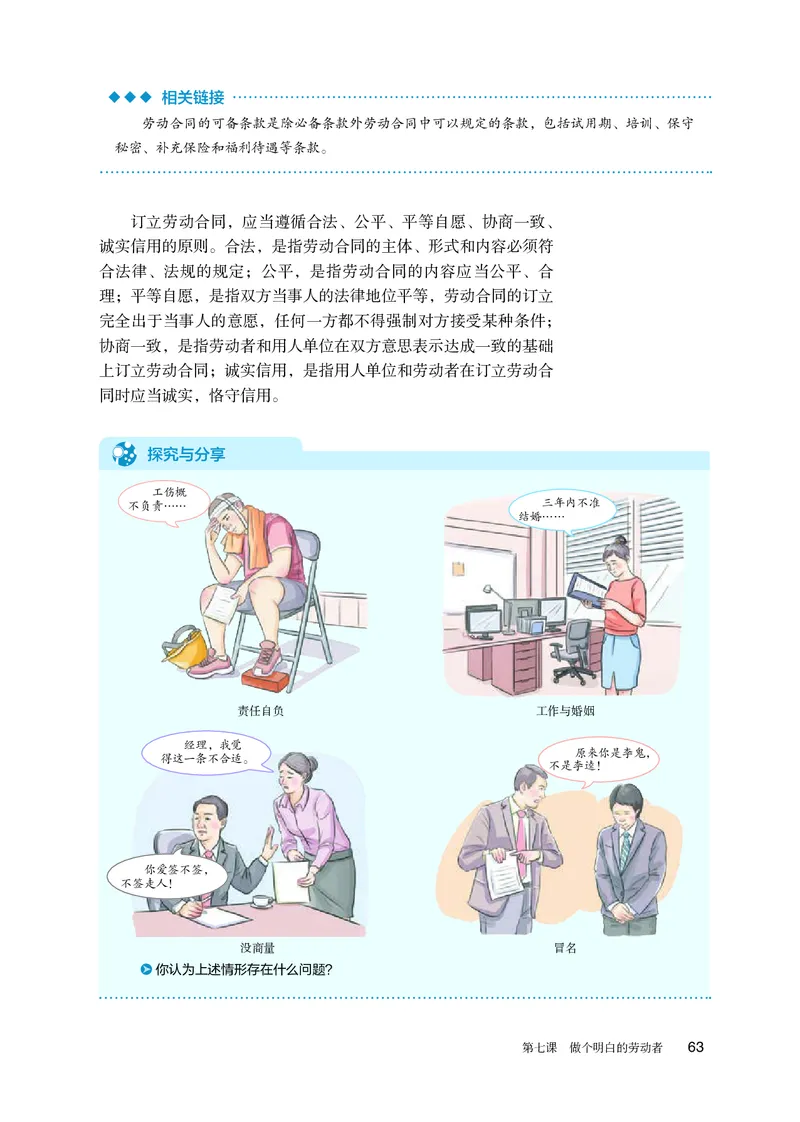 ◆◆◆ 相关链接

劳动合同的可备条款是除必备条款外劳动合同中可以规定的条款，包括试用期、培训、保守秘密、补充保险和福利待遇等条款。

订立劳动合同，应当遵循合法、公平、平等自愿、协商一致、诚实信用的原则。合法，是指劳动合同的主体、形式和内容必须符合法律、法规的规定；公平，是指劳动合同的内容应当公平、合理；平等自愿，是指双方当事人的法律地位平等，劳动合同的订立完全出于当事人的意愿，任何一方都不得强制对方接受某种条件；协商一致，是指劳动者和用人单位在双方意思表示达成一致的基础上订立劳动合同；诚实信用，是指用人单位和劳动者在订立劳动合同时应当诚实，恪守信用。

探究与分享

工伤概不负责……

责任自负

三年内不准结婚……

工作与婚姻

经理，我觉得这一条不合适。

你爱签不签，不签走人！

没商量

原来你是李鬼，不是李逵！

冒名

你认为上述情形存在什么问题？

第七课　做个明白的劳动者　63