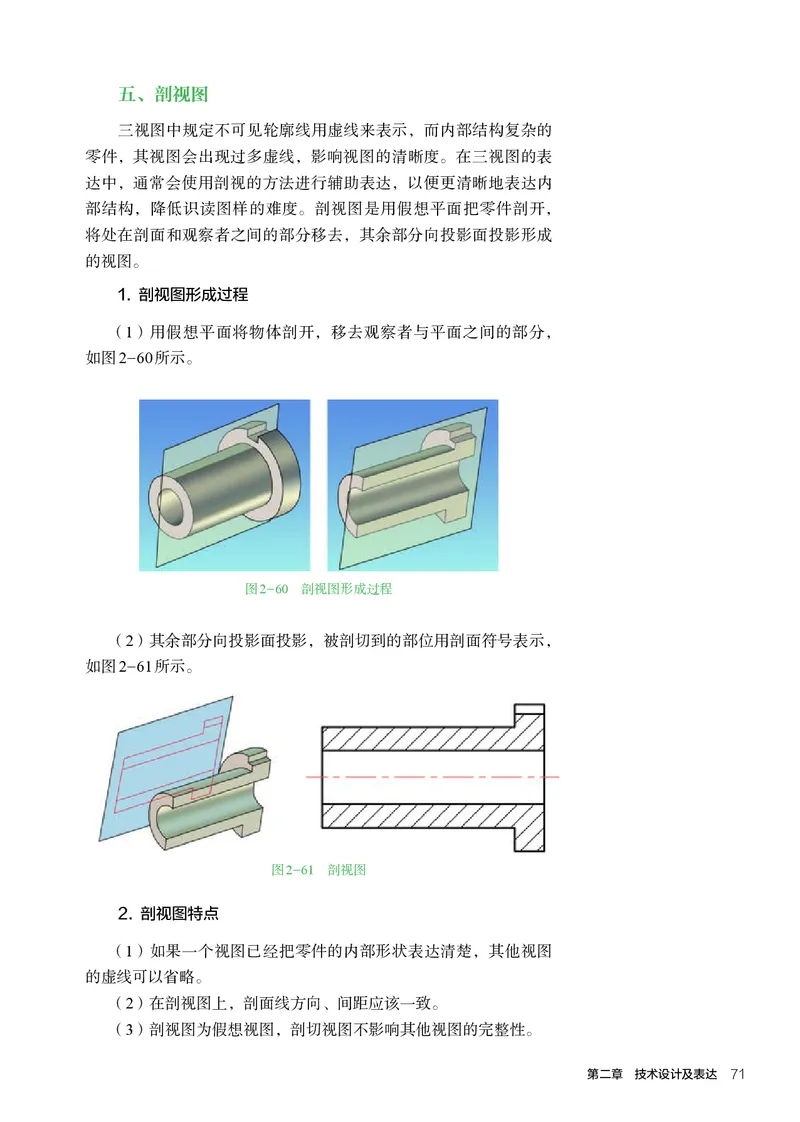 五、剖视图

三视图中规定不可见轮廓线用虚线来表示，而内部结构复杂的零件，其视图会出现过多虚线，影响视图的清晰度。在三视图的表达中，通常会使用剖视的方法进行辅助表达，以便更清晰地表达内部结构，降低识读图样的难度。剖视图是用假想平面把零件剖开，将处在剖面和观察者之间的部分移去，其余部分向投影面投影形成的视图。

1. 剖视图形成过程

（1）用假想平面将物体剖开，移去观察者与平面之间的部分，如图2-60所示。

图2-60 剖视图形成过程

（2）其余部分向投影面投影，被剖切到的部位用剖面符号表示，如图2-61所示。

图2-61 剖视图

2. 剖视图特点

（1）如果一个视图已经把零件的内部形状表达清楚，其他视图的虚线可以省略。
（2）在剖视图上，剖面线方向、间距应该一致。
（3）剖视图为假想视图，剖切视图不影响其他视图的完整性。

第二章 技术设计及表达 71