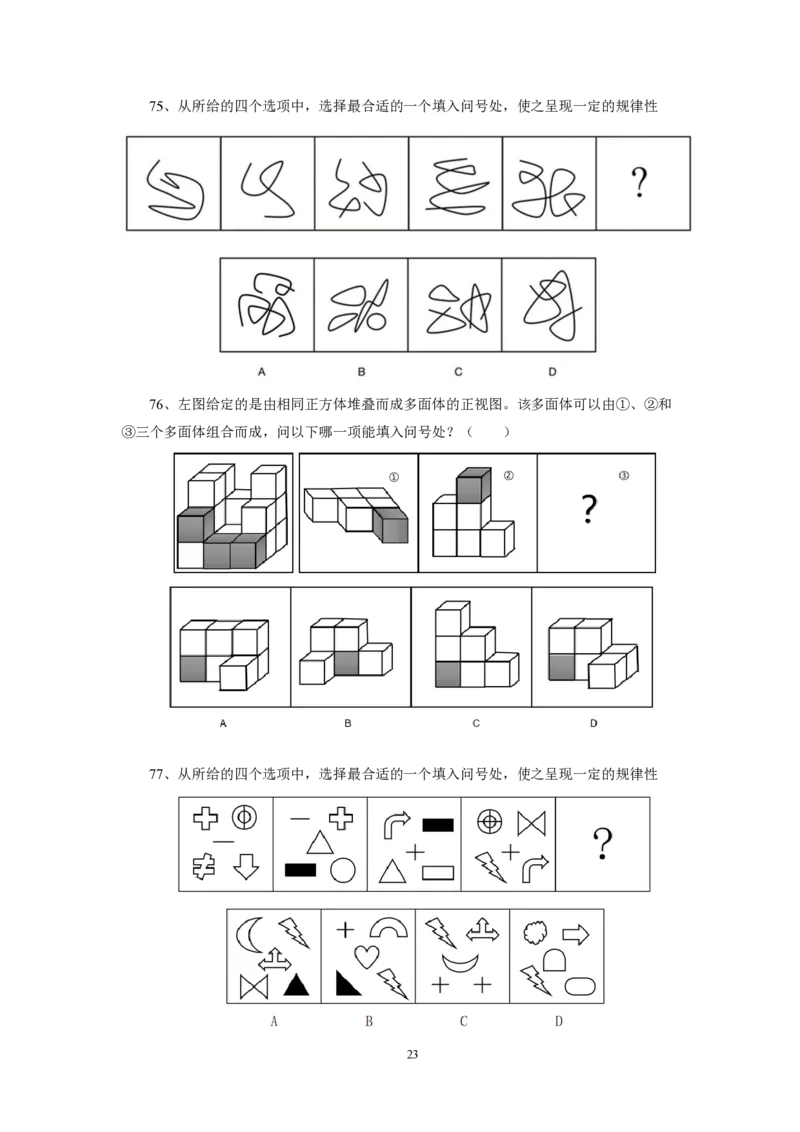 75、从所给的四个选项中，选择最合适的一个填入问号处，使之呈现一定的规律性

?

A B C D

76、左图给定的是由相同正方体堆叠而成多面体的正视图。该多面体可以由①、②和③三个多面体组合而成，问以下哪一项能填入问号处？（　　）

① ② ③ ?

A B C D

77、从所给的四个选项中，选择最合适的一个填入问号处，使之呈现一定的规律性

?

A B C D

23