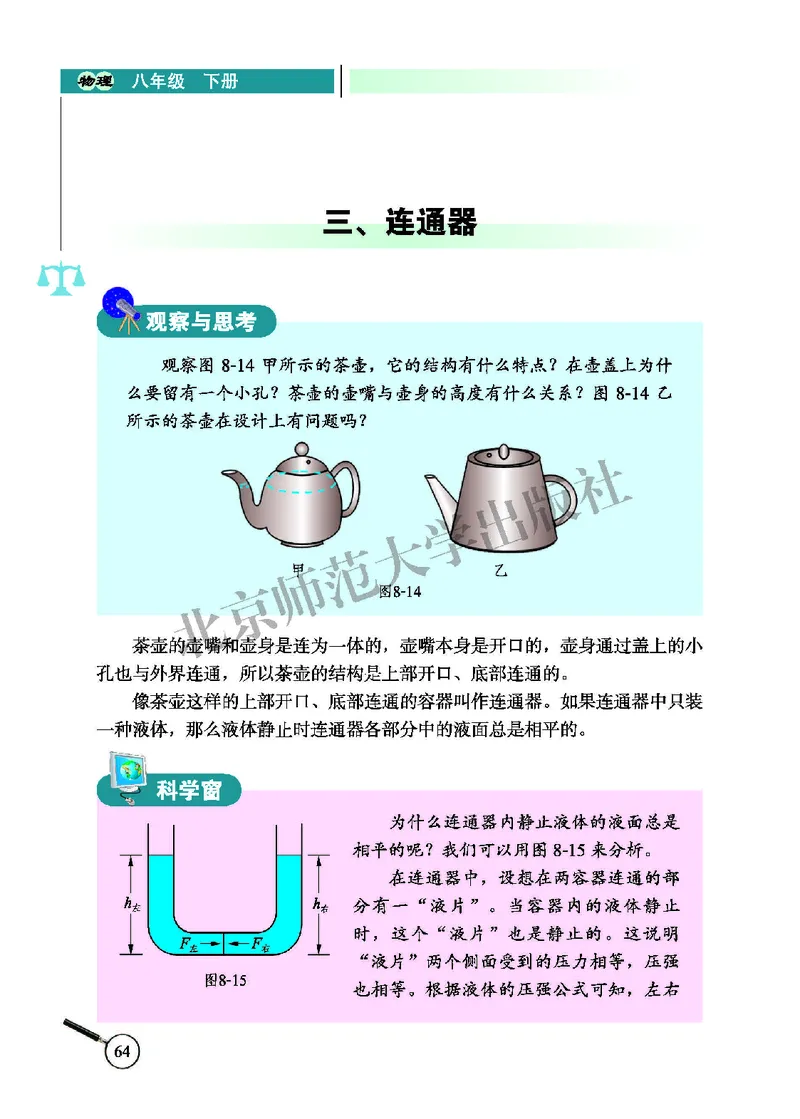 物理 八年级 下册

三、连通器

观察与思考

观察图 8-14 甲所示的茶壶，它的结构有什么特点？在壶盖上为什么要留有一个小孔？茶壶的壶嘴与壶身的高度有什么关系？图 8-14 乙所示的茶壶在设计上有问题吗？

甲 乙

图8-14

北京师范大学出版社

茶壶的壶嘴和壶身是连为一体的，壶嘴本身是开口的，壶身通过盖上的小孔也与外界连通，所以茶壶的结构是上部开口、底部连通的。

像茶壶这样的上部开口、底部连通的容器叫作连通器。如果连通器中只装一种液体，那么液体静止时连通器各部分中的液面总是相平的。

科学窗

$h_{左}$ $h_{右}$ $F_{左}$ $F_{右}$

图8-15

为什么连通器内静止液体的液面总是相平的呢？我们可以用图 8-15 来分析。

在连通器中，设想在两容器连通的部分有一“液片”。当容器内的液体静止时，这个“液片”也是静止的。这说明“液片”两个侧面受到的压力相等，压强也相等。根据液体的压强公式可知，左右

64