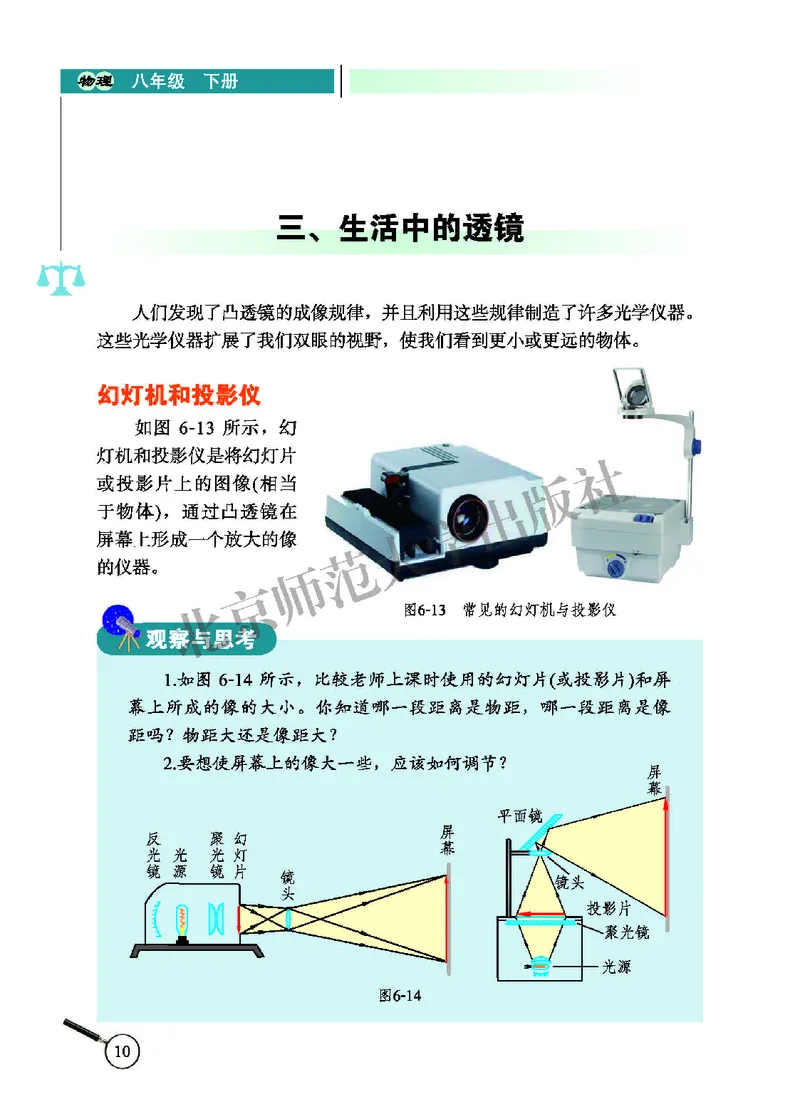 物理　八年级　下册

三、生活中的透镜

人们发现了凸透镜的成像规律，并且利用这些规律制造了许多光学仪器。这些光学仪器扩展了我们双眼的视野，使我们看到更小或更远的物体。

幻灯机和投影仪

如图 6-13 所示，幻灯机和投影仪是将幻灯片或投影片上的图像(相当于物体)，通过凸透镜在屏幕上形成一个放大的像的仪器。

图6-13　常见的幻灯机与投影仪

北京师范大学出版社

观察与思考

1.如图 6-14 所示，比较老师上课时使用的幻灯片(或投影片)和屏幕上所成的像的大小。你知道哪一段距离是物距，哪一段距离是像距吗？物距大还是像距大？

2.要想使屏幕上的像大一些，应该如何调节？

反光镜　光源　聚光镜　幻灯片　镜头　屏幕

平面镜　屏幕　镜头　投影片　聚光镜　光源

图6-14

10