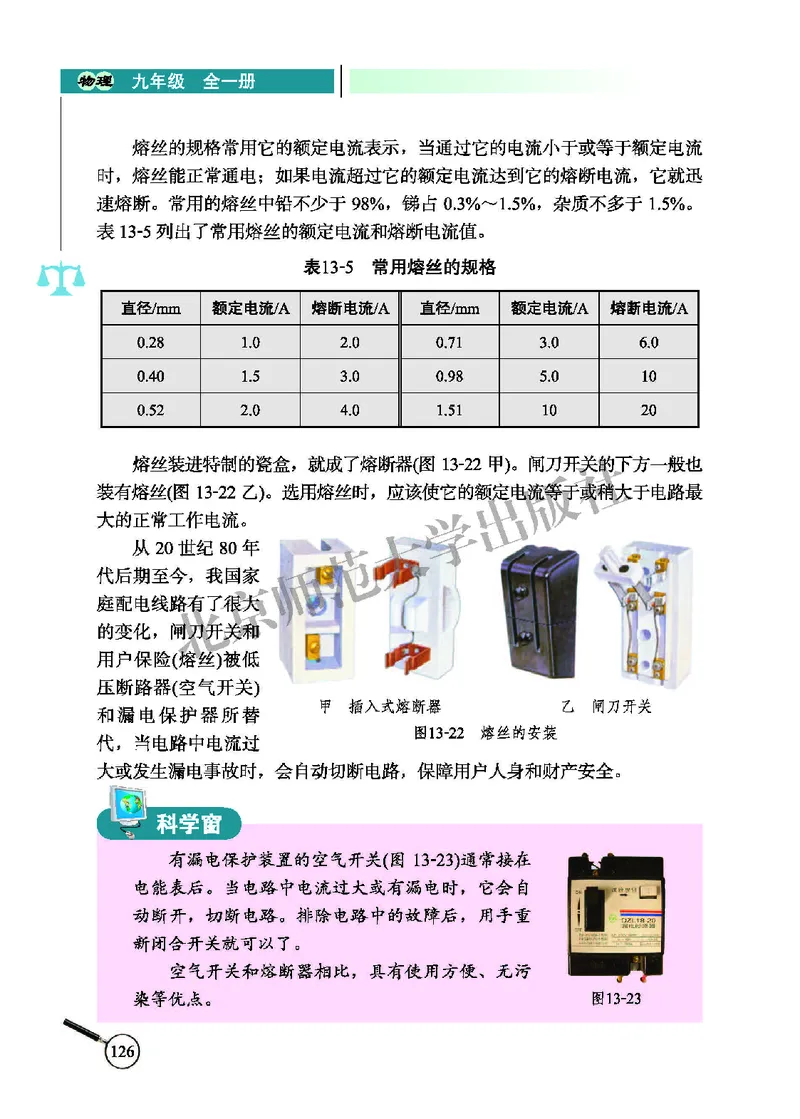 物理 九年级 全一册

熔丝的规格常用它的额定电流表示，当通过它的电流小于或等于额定电流时，熔丝能正常通电；如果电流超过它的额定电流达到它的熔断电流，它就迅速熔断。常用的熔丝中铅不少于 98%，锑占 0.3%～1.5%，杂质不多于 1.5%。表 13-5 列出了常用熔丝的额定电流和熔断电流值。

表13-5 常用熔丝的规格

| 直径/mm | 额定电流/A | 熔断电流/A | 直径/mm | 额定电流/A | 熔断电流/A |
|---|---|---|---|---|---|
| 0.28 | 1.0 | 2.0 | 0.71 | 3.0 | 6.0 |
| 0.40 | 1.5 | 3.0 | 0.98 | 5.0 | 10 |
| 0.52 | 2.0 | 4.0 | 1.51 | 10 | 20 |

熔丝装进特制的瓷盒，就成了熔断器(图 13-22 甲)。闸刀开关的下方一般也装有熔丝(图 13-22 乙)。选用熔丝时，应该使它的额定电流等于或稍大于电路最大的正常工作电流。

从 20 世纪 80 年代后期至今，我国家庭配电线路有了很大的变化，闸刀开关和用户保险(熔丝)被低压断路器(空气开关)和漏电保护器所替代，当电路中电流过大或发生漏电事故时，会自动切断电路，保障用户人身和财产安全。

甲 插入式熔断器 乙 闸刀开关

图13-22 熔丝的安装

北京师范大学出版社

科学窗

有漏电保护装置的空气开关(图 13-23)通常接在电能表后。当电路中电流过大或有漏电时，它会自动断开，切断电路。排除电路中的故障后，用手重新闭合开关就可以了。

空气开关和熔断器相比，具有使用方便、无污染等优点。

图13-23

126