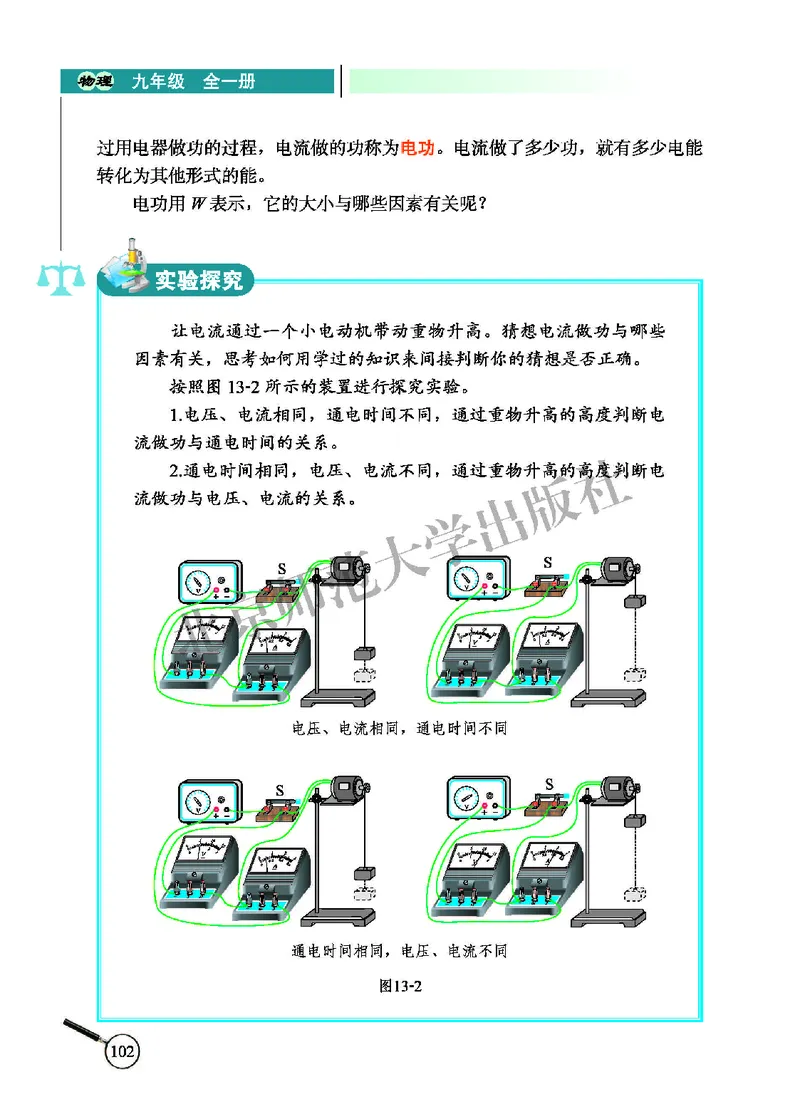 物理 九年级 全一册

过用电器做功的过程，电流做的功称为电功。电流做了多少功，就有多少电能转化为其他形式的能。

电功用 $W$ 表示，它的大小与哪些因素有关呢？

实验探究

让电流通过一个小电动机带动重物升高。猜想电流做功与哪些因素有关，思考如何用学过的知识来间接判断你的猜想是否正确。

按照图 13-2 所示的装置进行探究实验。

1.电压、电流相同，通电时间不同，通过重物升高的高度判断电流做功与通电时间的关系。

2.通电时间相同，电压、电流不同，通过重物升高的高度判断电流做功与电压、电流的关系。

北京师范大学出版社

S

S

电压、电流相同，通电时间不同

S

S

通电时间相同，电压、电流不同

图13-2

102