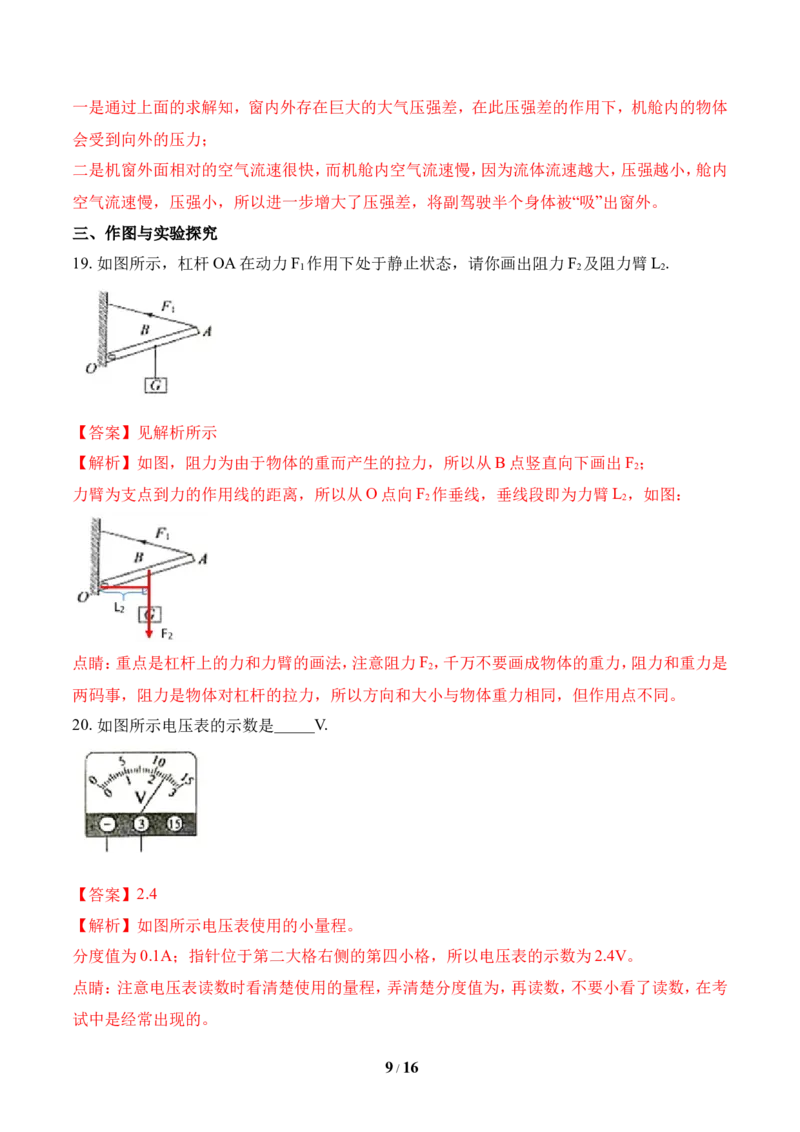 一是通过上面的求解知，窗内外存在巨大的大气压强差，在此压强差的作用下，机舱内的物体会受到向外的压力；

二是机窗外面相对的空气流速很快，而机舱内空气流速慢，因为流体流速越大，压强越小，舱内空气流速慢，压强小，所以进一步增大了压强差，将副驾驶半个身体被“吸”出窗外。

三、作图与实验探究

19. 如图所示，杠杆 OA 在动力 $F_1$ 作用下处于静止状态，请你画出阻力 $F_2$ 及阻力臂 $L_2$.

$F_1$
B
A
O
G

【答案】见解析所示

【解析】如图，阻力为由于物体的重而产生的拉力，所以从 B 点竖直向下画出 $F_2$；

力臂为支点到力的作用线的距离，所以从 O 点向 $F_2$ 作垂线，垂线段即为力臂 $L_2$，如图：

$F_1$
B
A
O
$L_2$
G
$F_2$

点睛：重点是杠杆上的力和力臂的画法，注意阻力 $F_2$，千万不要画成物体的重力，阻力和重力是两码事，阻力是物体对杠杆的拉力，所以方向和大小与物体重力相同，但作用点不同。

20. 如图所示电压表的示数是_____V.

0 5 10 15
0 1 2 3
V
− 3 15

【答案】2.4

【解析】如图所示电压表使用的小量程。

分度值为 0.1A；指针位于第二大格右侧的第四小格，所以电压表的示数为 2.4V。

点睛：注意电压表读数时看清楚使用的量程，弄清楚分度值为，再读数，不要小看了读数，在考试中是经常出现的。

9 / 16