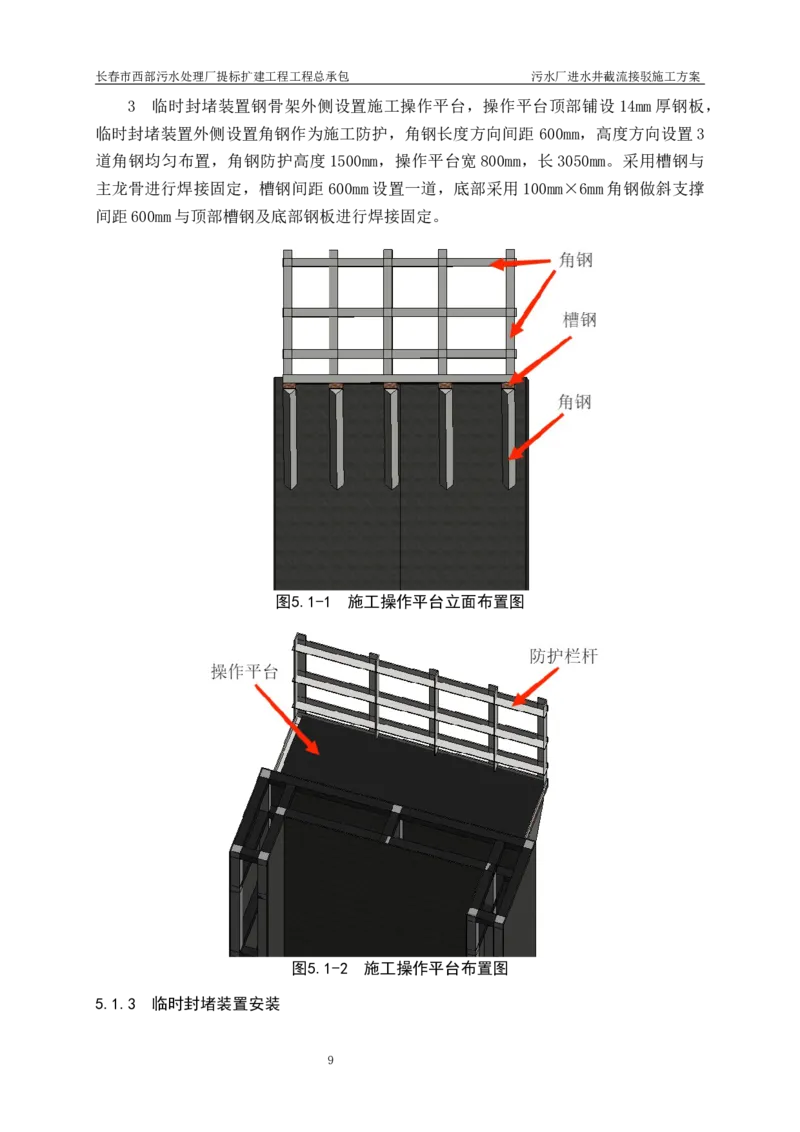 长春市西部污水处理厂提标扩建工程工程总承包　　污水厂进水井截流接驳施工方案

3　临时封堵装置钢骨架外侧设置施工操作平台，操作平台顶部铺设 14mm 厚钢板，临时封堵装置外侧设置角钢作为施工防护，角钢长度方向间距 600mm，高度方向设置 3 道角钢均匀布置，角钢防护高度 1500mm，操作平台宽 800mm，长 3050mm。采用槽钢与主龙骨进行焊接固定，槽钢间距 600mm 设置一道，底部采用 100mm×6mm 角钢做斜支撑间距 600mm 与顶部槽钢及底部钢板进行焊接固定。

角钢

槽钢

角钢

图5.1-1　施工操作平台立面布置图

操作平台

防护栏杆

图5.1-2　施工操作平台布置图

5.1.3　临时封堵装置安装

9