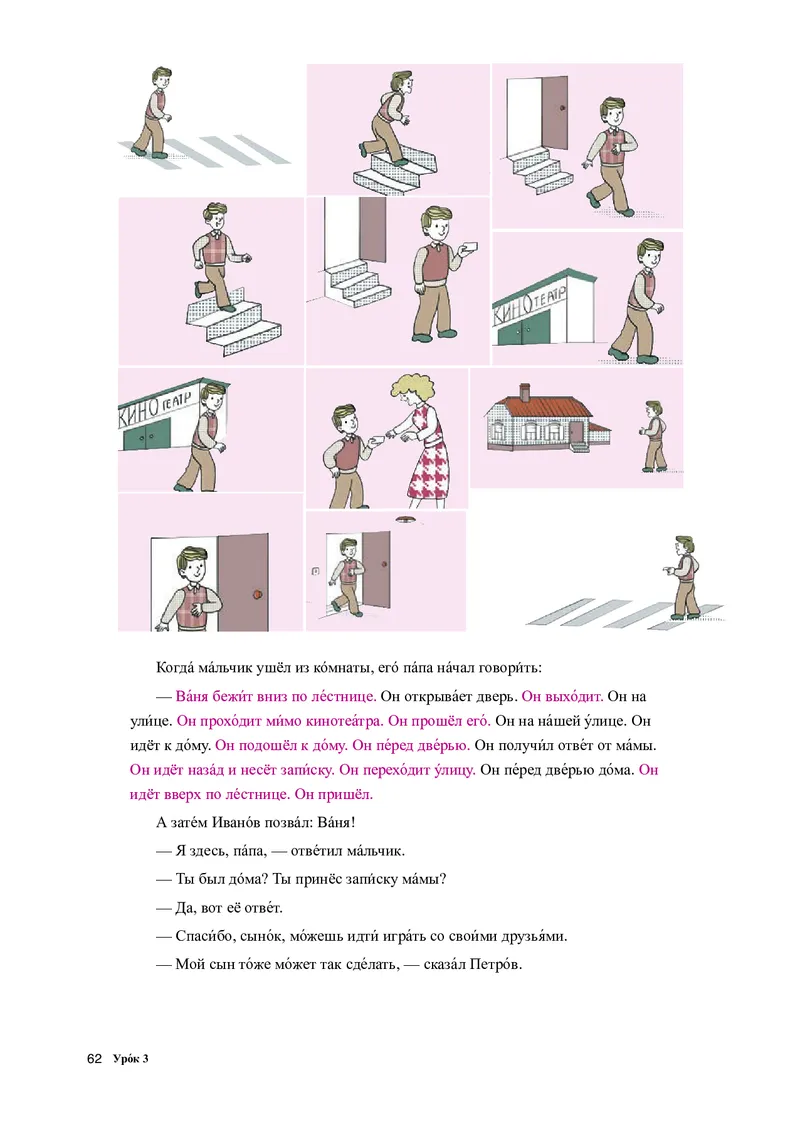 КИНО ТЕАТР

КИНО ТЕАТР

Когда́ ма́льчик ушёл из ко́мнаты, его́ па́па на́чал говори́ть:

— Ва́ня бежи́т вниз по ле́стнице. Он открыва́ет дверь. Он выхо́дит. Он на ули́це. Он прохо́дит ми́мо кинотеа́тра. Он прошёл его́. Он на на́шей у́лице. Он идёт к до́му. Он подошёл к до́му. Он пе́ред две́рью. Он получи́л отве́т от ма́мы. Он идёт наза́д и несёт запи́ску. Он перехо́дит у́лицу. Он пе́ред две́рью до́ма. Он идёт вверх по ле́стнице. Он пришёл.

А зате́м Ивано́в позва́л: Ва́ня!

— Я здесь, па́па, — отве́тил ма́льчик.

— Ты был до́ма? Ты принёс запи́ску ма́мы?

— Да, вот её отве́т.

— Спаси́бо, сыно́к, мо́жешь идти́ игра́ть со свои́ми друзья́ми.

— Мой сын то́же мо́жет так сде́лать, — сказа́л Петро́в.

62 Уро́к 3