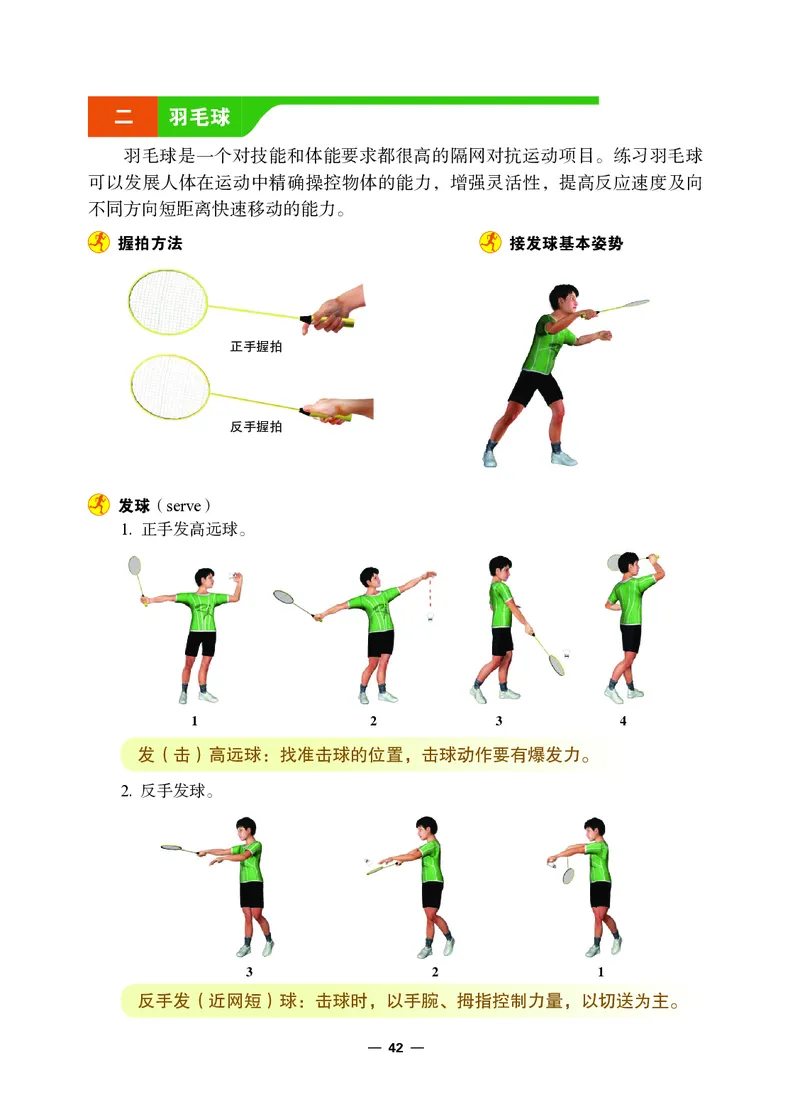 二 羽毛球

羽毛球是一个对技能和体能要求都很高的隔网对抗运动项目。练习羽毛球可以发展人体在运动中精确操控物体的能力，增强灵活性，提高反应速度及向不同方向短距离快速移动的能力。

握拍方法

正手握拍

反手握拍

接发球基本姿势

发球（serve）

1. 正手发高远球。

1 2 3 4

发（击）高远球：找准击球的位置，击球动作要有爆发力。

2. 反手发球。

3 2 1

反手发（近网短）球：击球时，以手腕、拇指控制力量，以切送为主。

— 42 —