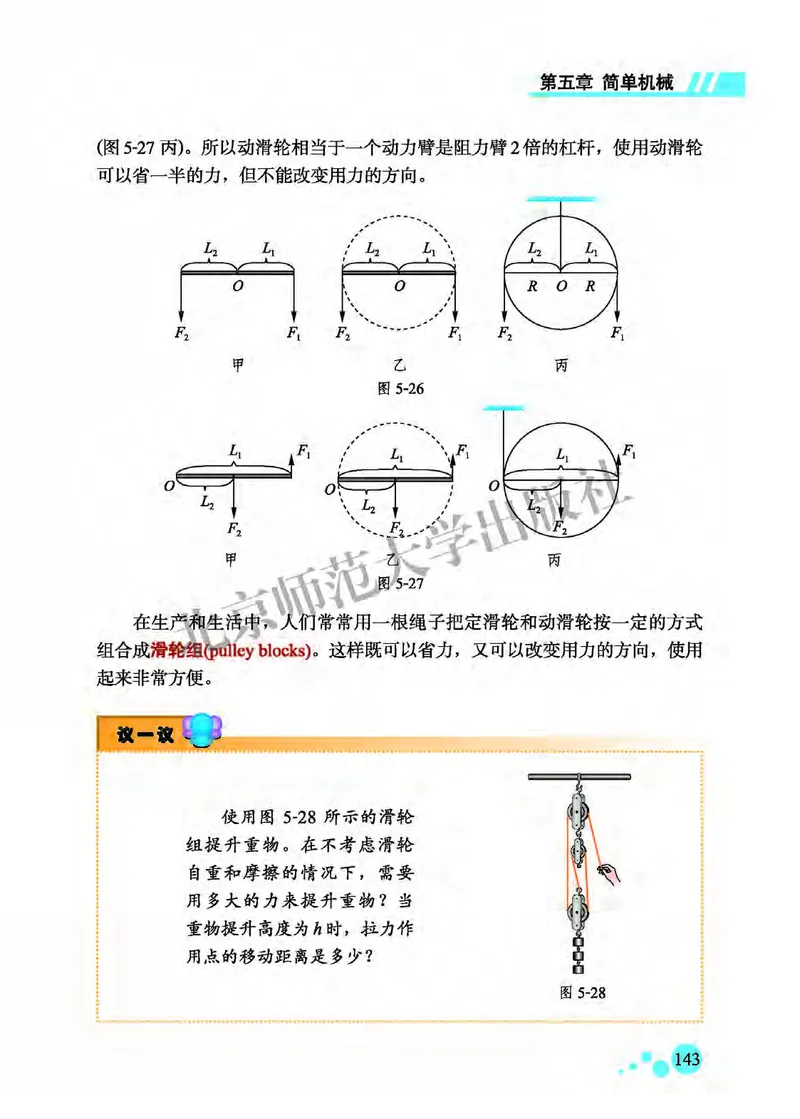 第五章 简单机械

(图 5-27 丙)。所以动滑轮相当于一个动力臂是阻力臂 2 倍的杠杆，使用动滑轮可以省一半的力，但不能改变用力的方向。

$L_2$ $L_1$ $O$ $F_2$ $F_1$
甲

$L_2$ $L_1$ $O$ $F_2$ $F_1$
乙

$L_2$ $L_1$ $R$ $O$ $R$ $F_2$ $F_1$
丙

图 5-26

$L_1$ $F_1$ $O$ $L_2$ $F_2$
甲

$L_1$ $F_1$ $O$ $L_2$ $F_2$
乙

$L_1$ $F_1$ $O$ $L_2$ $F_2$
丙

图 5-27

北京师范大学出版社

在生产和生活中，人们常常用一根绳子把定滑轮和动滑轮按一定的方式组合成滑轮组(pulley blocks)。这样既可以省力，又可以改变用力的方向，使用起来非常方便。

议一议

使用图 5-28 所示的滑轮组提升重物。在不考虑滑轮自重和摩擦的情况下，需要用多大的力来提升重物？当重物提升高度为 $h$ 时，拉力作用点的移动距离是多少？

图 5-28

143