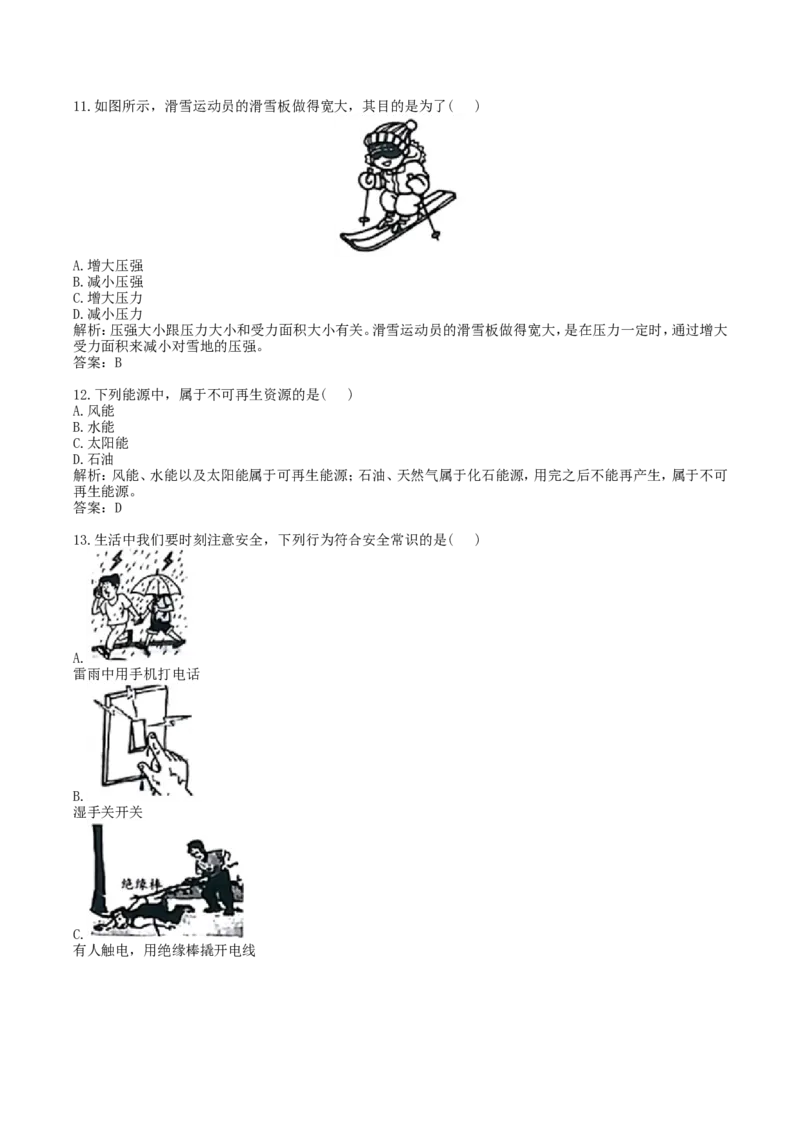 11.如图所示，滑雪运动员的滑雪板做得宽大，其目的是为了(　　)

A.增大压强
B.减小压强
C.增大压力
D.减小压力
解析:压强大小跟压力大小和受力面积大小有关。滑雪运动员的滑雪板做得宽大，是在压力一定时，通过增大受力面积来减小对雪地的压强。
答案：B

12.下列能源中，属于不可再生资源的是(　　)
A.风能
B.水能
C.太阳能
D.石油
解析：风能、水能以及太阳能属于可再生能源；石油、天然气属于化石能源，用完之后不能再产生，属于不可再生能源。
答案：D

13.生活中我们要时刻注意安全，下列行为符合安全常识的是(　　)

A.
雷雨中用手机打电话

B.
湿手关开关

绝缘棒
C.
有人触电，用绝缘棒撬开电线