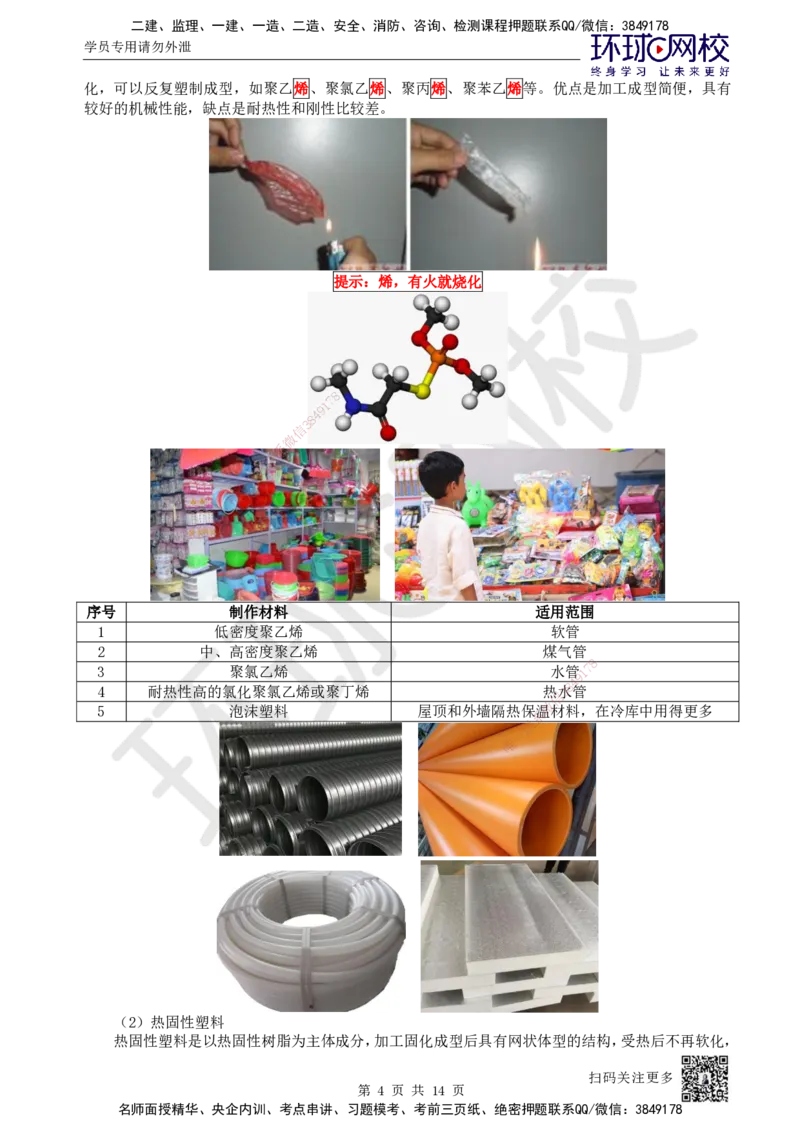 二建、监理、一建、一造、二造、安全、消防、咨询、检测课程押题联系QQ/微信：3849178
学员专用请勿外泄
环球网校
终身学习 让未来更好

化，可以反复塑制成型，如聚乙烯、聚氯乙烯、聚丙烯、聚苯乙烯等。优点是加工成型简便，具有较好的机械性能，缺点是耐热性和刚性比较差。

提示：烯，有火就烧化

| 序号 | 制作材料 | 适用范围 |
|---|---|---|
| 1 | 低密度聚乙烯 | 软管 |
| 2 | 中、高密度聚乙烯 | 煤气管 |
| 3 | 聚氯乙烯 | 水管 |
| 4 | 耐热性高的氯化聚氯乙烯或聚丁烯 | 热水管 |
| 5 | 泡沫塑料 | 屋顶和外墙隔热保温材料，在冷库中用得更多 |

（2）热固性塑料
热固性塑料是以热固性树脂为主体成分，加工固化成型后具有网状体型的结构，受热后不再软化，

扫码关注更多
第 4 页 共 14 页
名师面授精华、央企内训、考点串讲、习题模考、考前三页纸、绝密押题联系QQ/微信：3849178