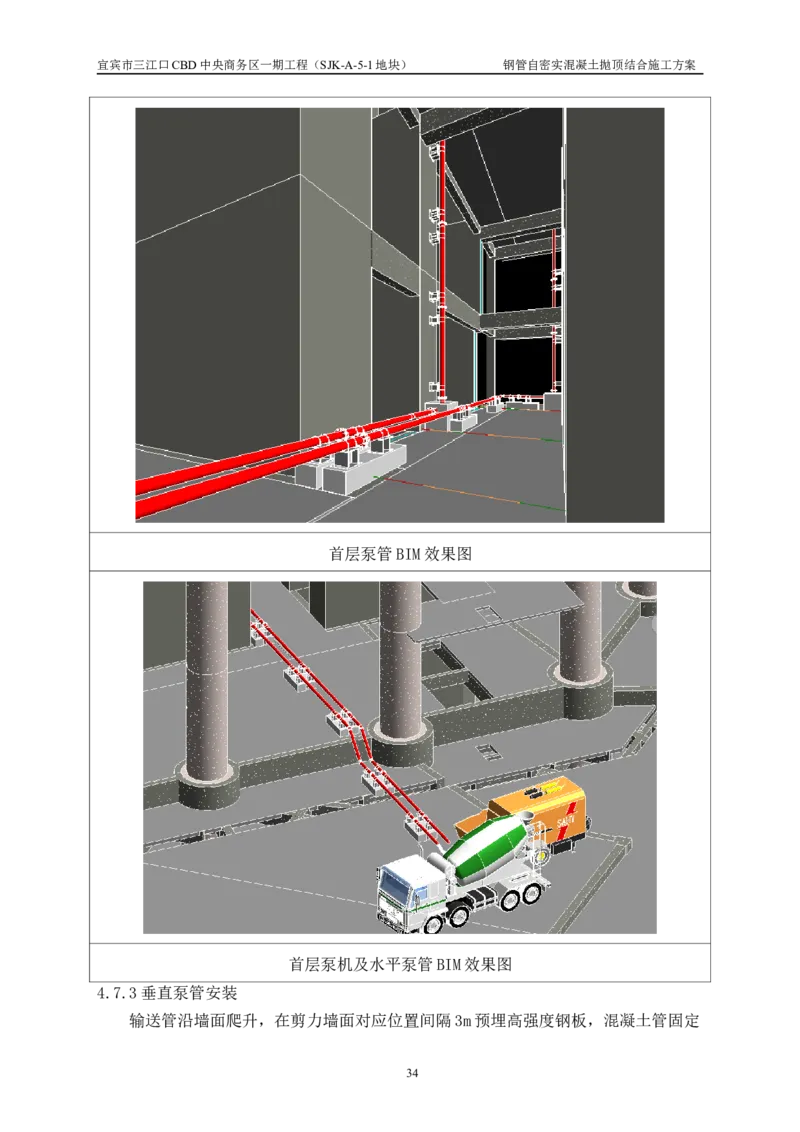 宜宾市三江口CBD中央商务区一期工程（SJK-A-5-1地块）　　钢管自密实混凝土抛顶结合施工方案

首层泵管BIM效果图

SANY

首层泵机及水平泵管BIM效果图

4.7.3垂直泵管安装

输送管沿墙面爬升，在剪力墙面对应位置间隔3m预埋高强度钢板，混凝土管固定

34