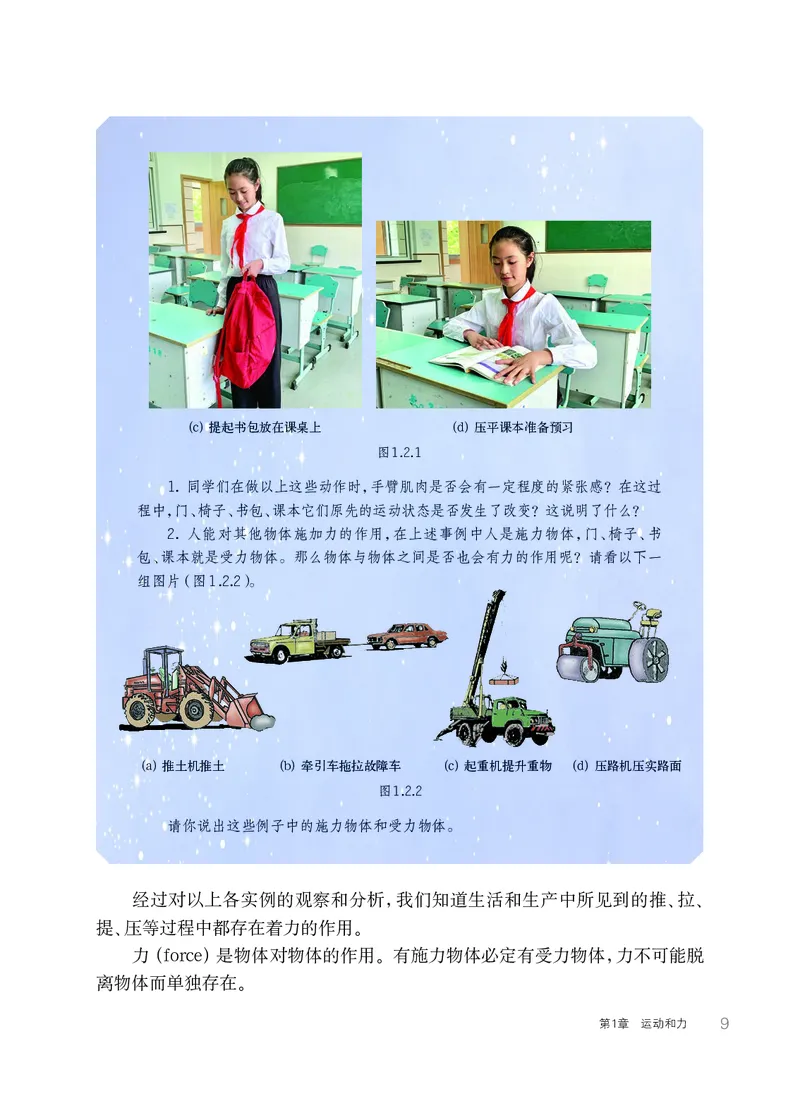 (c) 提起书包放在课桌上

(d) 压平课本准备预习

图1.2.1

1. 同学们在做以上这些动作时，手臂肌肉是否会有一定程度的紧张感？在这过程中，门、椅子、书包、课本它们原先的运动状态是否发生了改变？这说明了什么？

2. 人能对其他物体施加力的作用，在上述事例中人是施力物体，门、椅子、书包、课本就是受力物体。那么物体与物体之间是否也会有力的作用呢？请看以下一组图片（图1.2.2）。

(a) 推土机推土

(b) 牵引车拖拉故障车

(c) 起重机提升重物

(d) 压路机压实路面

图1.2.2

请你说出这些例子中的施力物体和受力物体。

经过对以上各实例的观察和分析，我们知道生活和生产中所见到的推、拉、提、压等过程中都存在着力的作用。

力（force）是物体对物体的作用。有施力物体必定有受力物体，力不可能脱离物体而单独存在。

第1章 运动和力 9