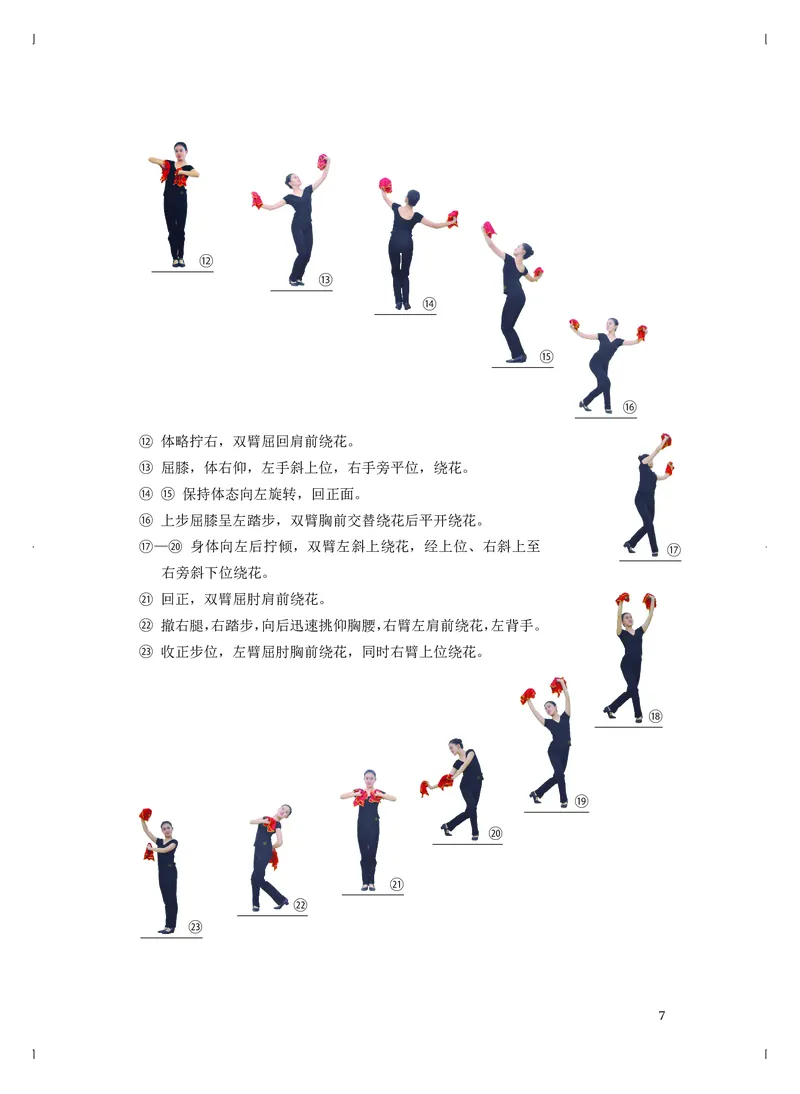 ⑫

⑬

⑭

⑮

⑯

⑫ 体略拧右，双臂屈回肩前绕花。
⑬ 屈膝，体右仰，左手斜上位，右手旁平位，绕花。
⑭ ⑮ 保持体态向左旋转，回正面。
⑯ 上步屈膝呈左踏步，双臂胸前交替绕花后平开绕花。
⑰—⑳ 身体向左后拧倾，双臂左斜上绕花，经上位、右斜上至右旁斜下位绕花。
㉑ 回正，双臂屈肘肩前绕花。
㉒ 撤右腿，右踏步，向后迅速挑仰胸腰，右臂左肩前绕花，左背手。
㉓ 收正步位，左臂屈肘胸前绕花，同时右臂上位绕花。

⑰

⑱

⑲

⑳

㉑

㉒

㉓

7