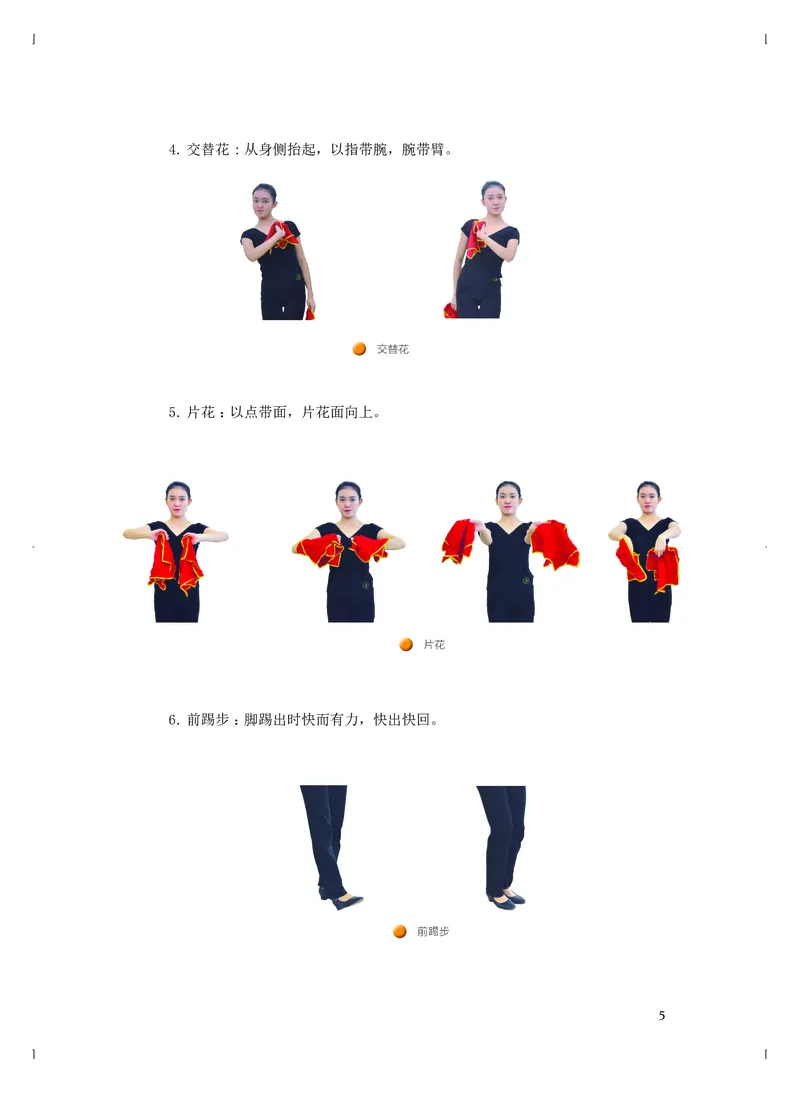 4. 交替花：从身侧抬起，以指带腕，腕带臂。

交替花

5. 片花：以点带面，片花面向上。

片花

6. 前踢步：脚踢出时快而有力，快出快回。

前踢步

5