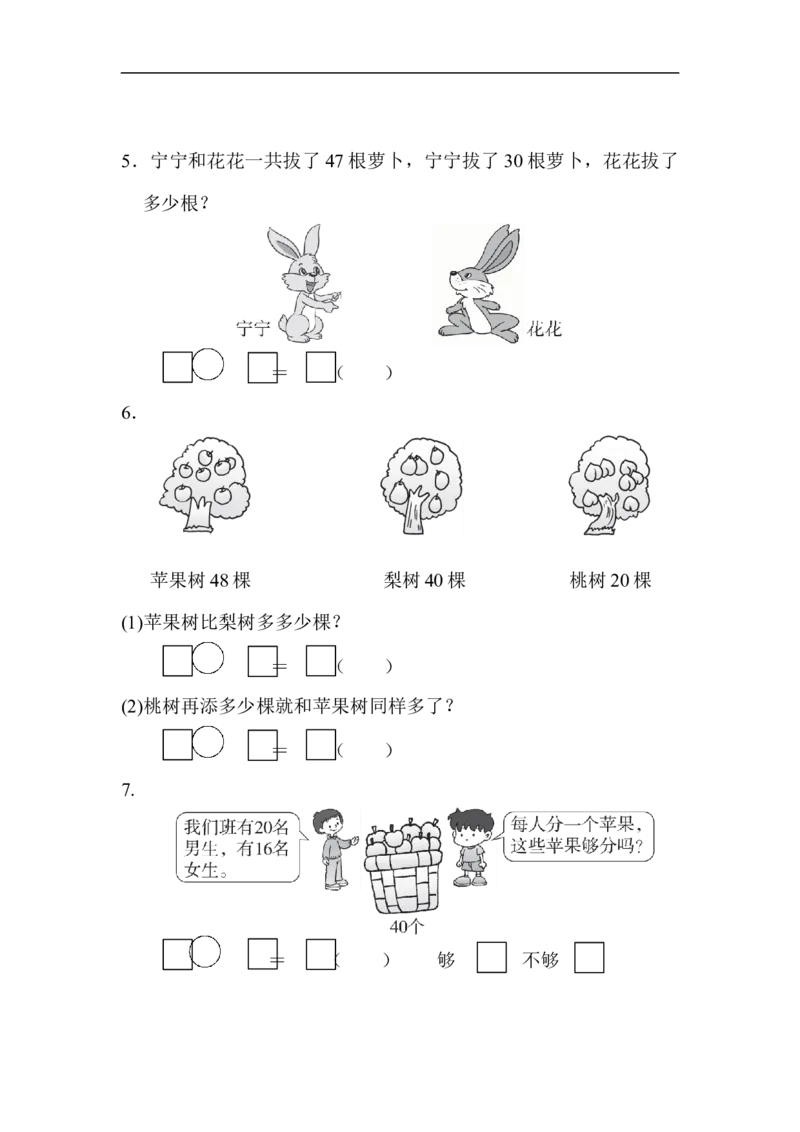 5．宁宁和花花一共拔了 47 根萝卜，宁宁拔了 30 根萝卜，花花拔了多少根？

宁宁　　花花

□○□＝□(　　)

6.

苹果树 48 棵　　梨树 40 棵　　桃树 20 棵

(1)苹果树比梨树多多少棵？

□○□＝□(　　)

(2)桃树再添多少棵就和苹果树同样多了？

□○□＝□(　　)

7.

我们班有20名男生，有16名女生。

每人分一个苹果，这些苹果够分吗？

40个

□○□＝□(　　)　够 □　不够 □