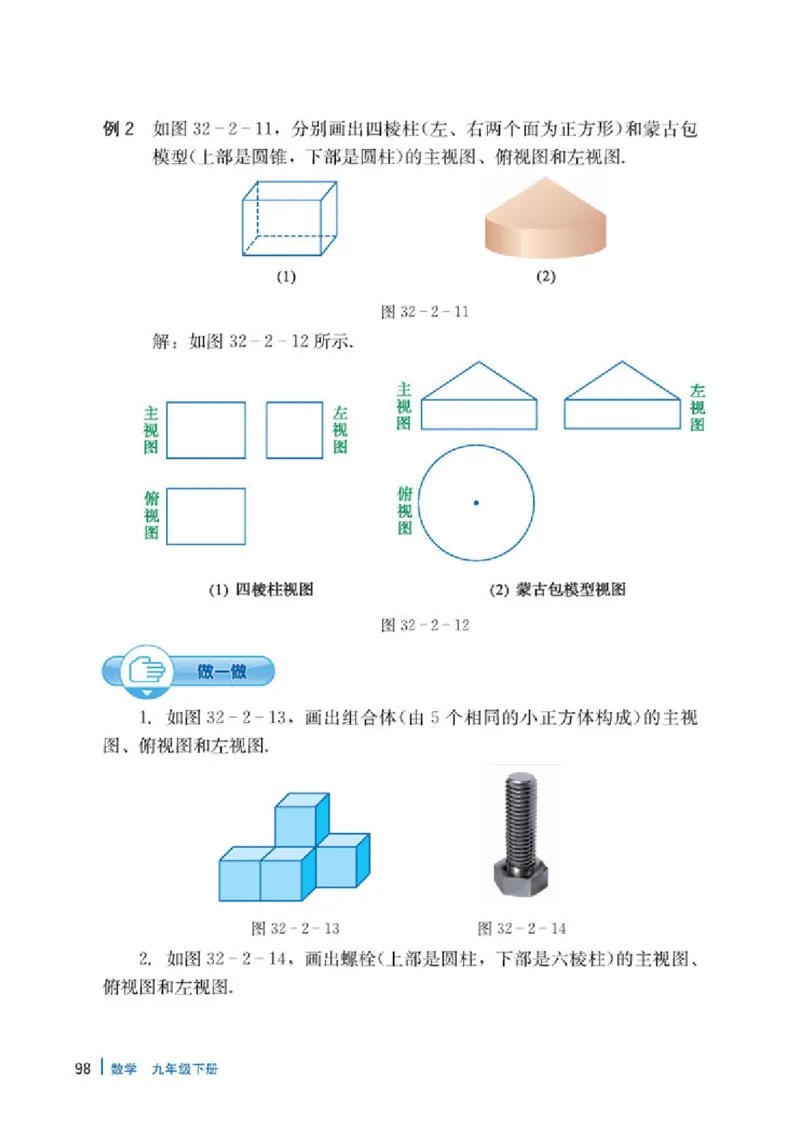 例 2　如图 32－2－11，分别画出四棱柱(左、右两个面为正方形)和蒙古包模型(上部是圆锥，下部是圆柱)的主视图、俯视图和左视图.

(1)

(2)

图 32－2－11

解：如图 32－2－12 所示.

主视图

左视图

俯视图

主视图

左视图

俯视图

(1) 四棱柱视图

(2) 蒙古包模型视图

图 32－2－12

做一做

1. 如图 32－2－13，画出组合体(由 5 个相同的小正方体构成)的主视图、俯视图和左视图.

图 32－2－13

图 32－2－14

2. 如图 32－2－14，画出螺栓(上部是圆柱，下部是六棱柱)的主视图、俯视图和左视图.

98　数学　九年级下册