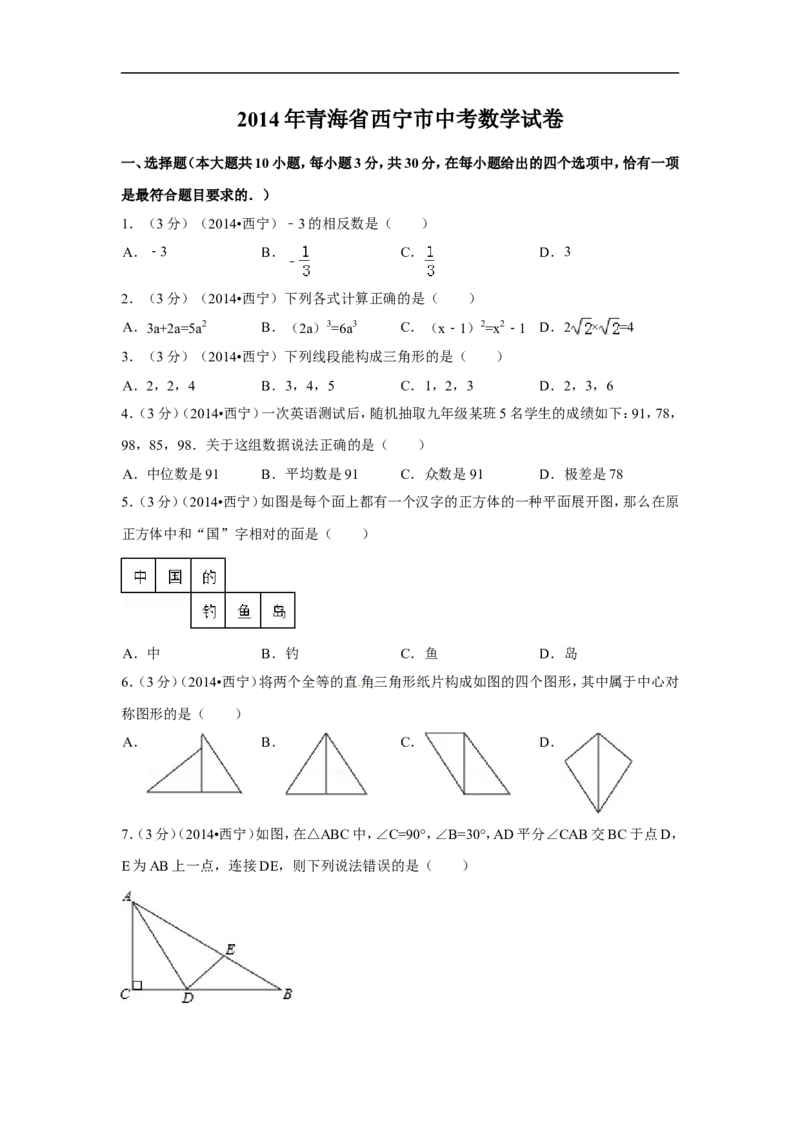 2014年青海省西宁市中考数学试卷

一、选择题（本大题共10小题，每小题3分，共30分，在每小题给出的四个选项中，恰有一项是最符合题目要求的．）

1．（3分）（2014•西宁）﹣3的相反数是（　　）

A．﹣3　　B．$-\frac{1}{3}$　　C．$\frac{1}{3}$　　D．3

2．（3分）（2014•西宁）下列各式计算正确的是（　　）

A．$3a+2a=5a^2$　　B．$(2a)^3=6a^3$　　C．$(x-1)^2=x^2-1$　　D．$2\sqrt{2}\times\sqrt{2}=4$

3．（3分）（2014•西宁）下列线段能构成三角形的是（　　）

A．2，2，4　　B．3，4，5　　C．1，2，3　　D．2，3，6

4．（3分）（2014•西宁）一次英语测试后，随机抽取九年级某班5名学生的成绩如下：91，78，98，85，98．关于这组数据说法正确的是（　　）

A．中位数是91　　B．平均数是91　　C．众数是91　　D．极差是78

5．（3分）（2014•西宁）如图是每个面上都有一个汉字的正方体的一种平面展开图，那么在原正方体中和“国”字相对的面是（　　）

中　国　的
钓　鱼　岛

A．中　　B．钓　　C．鱼　　D．岛

6．（3分）（2014•西宁）将两个全等的直角三角形纸片构成如图的四个图形，其中属于中心对称图形的是（　　）

A．　　B．　　C．　　D．

7．（3分）（2014•西宁）如图，在△ABC中，∠C=90°，∠B=30°，AD平分∠CAB交BC于点D，E为AB上一点，连接DE，则下列说法错误的是（　　）

A
E
C　D　B