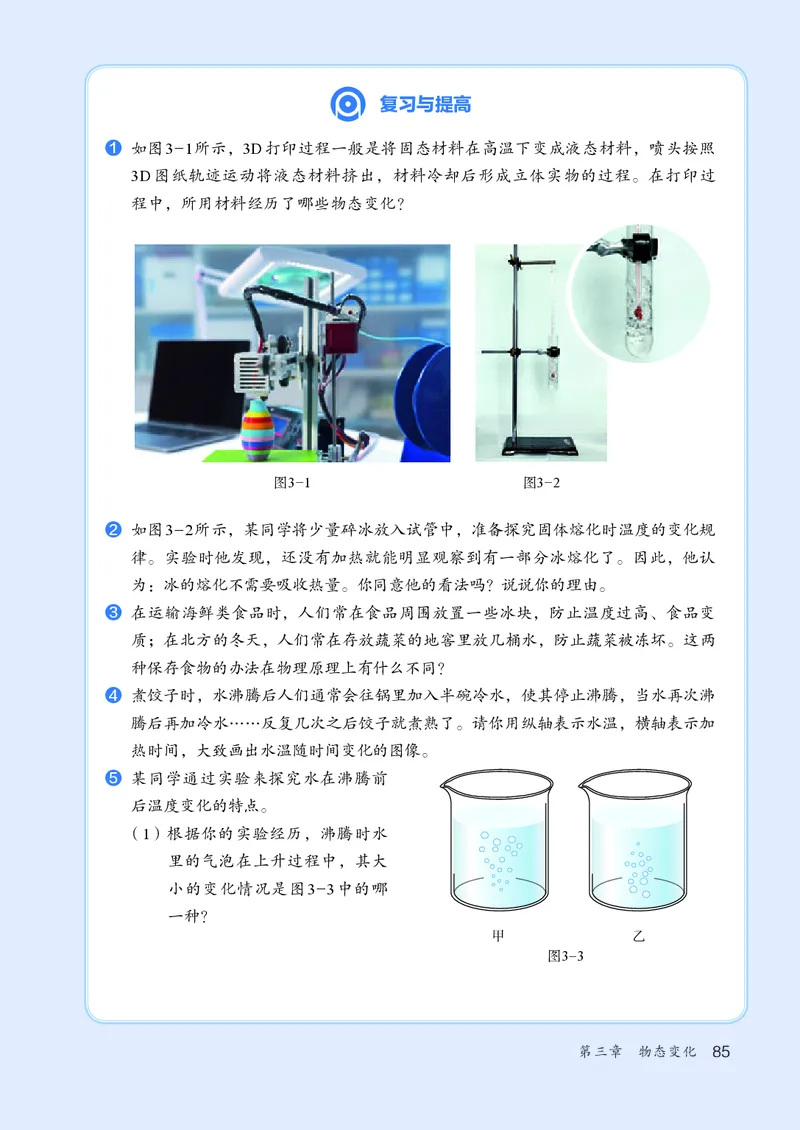 复习与提高

1 如图3-1所示，3D打印过程一般是将固态材料在高温下变成液态材料，喷头按照3D图纸轨迹运动将液态材料挤出，材料冷却后形成立体实物的过程。在打印过程中，所用材料经历了哪些物态变化？

图3-1

图3-2

2 如图3-2所示，某同学将少量碎冰放入试管中，准备探究固体熔化时温度的变化规律。实验时他发现，还没有加热就能明显观察到有一部分冰熔化了。因此，他认为：冰的熔化不需要吸收热量。你同意他的看法吗？说说你的理由。

3 在运输海鲜类食品时，人们常在食品周围放置一些冰块，防止温度过高、食品变质；在北方的冬天，人们常在存放蔬菜的地窖里放几桶水，防止蔬菜被冻坏。这两种保存食物的办法在物理原理上有什么不同？

4 煮饺子时，水沸腾后人们通常会往锅里加入半碗冷水，使其停止沸腾，当水再次沸腾后再加冷水……反复几次之后饺子就煮熟了。请你用纵轴表示水温，横轴表示加热时间，大致画出水温随时间变化的图像。

5 某同学通过实验来探究水在沸腾前后温度变化的特点。

（1）根据你的实验经历，沸腾时水里的气泡在上升过程中，其大小的变化情况是图3-3中的哪一种？

甲

乙

图3-3

第三章 物态变化 85