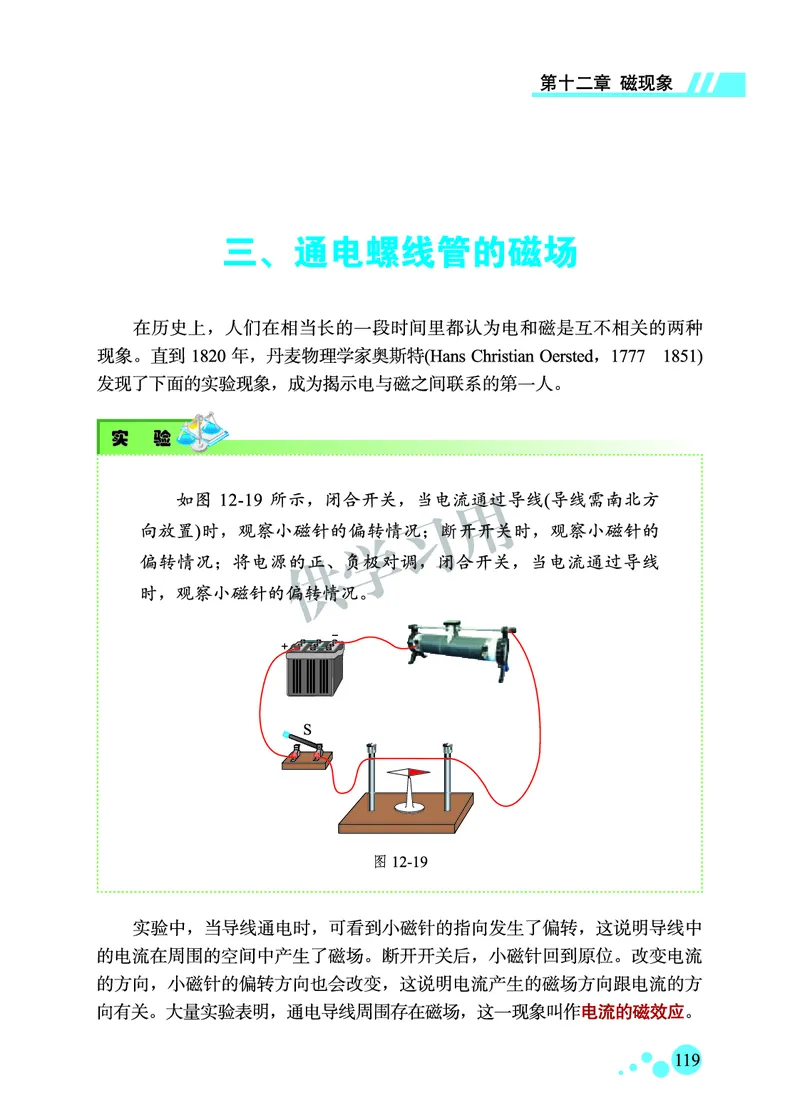 第十二章 磁现象

三、通电螺线管的磁场

在历史上，人们在相当长的一段时间里都认为电和磁是互不相关的两种现象。直到 1820 年，丹麦物理学家奥斯特(Hans Christian Oersted，1777 1851)发现了下面的实验现象，成为揭示电与磁之间联系的第一人。

实 验

如图 12-19 所示，闭合开关，当电流通过导线(导线需南北方向放置)时，观察小磁针的偏转情况；断开开关时，观察小磁针的偏转情况；将电源的正、负极对调，闭合开关，当电流通过导线时，观察小磁针的偏转情况。

供学习用

+ −

S

图 12-19

实验中，当导线通电时，可看到小磁针的指向发生了偏转，这说明导线中的电流在周围的空间中产生了磁场。断开开关后，小磁针回到原位。改变电流的方向，小磁针的偏转方向也会改变，这说明电流产生的磁场方向跟电流的方向有关。大量实验表明，通电导线周围存在磁场，这一现象叫作电流的磁效应。

119