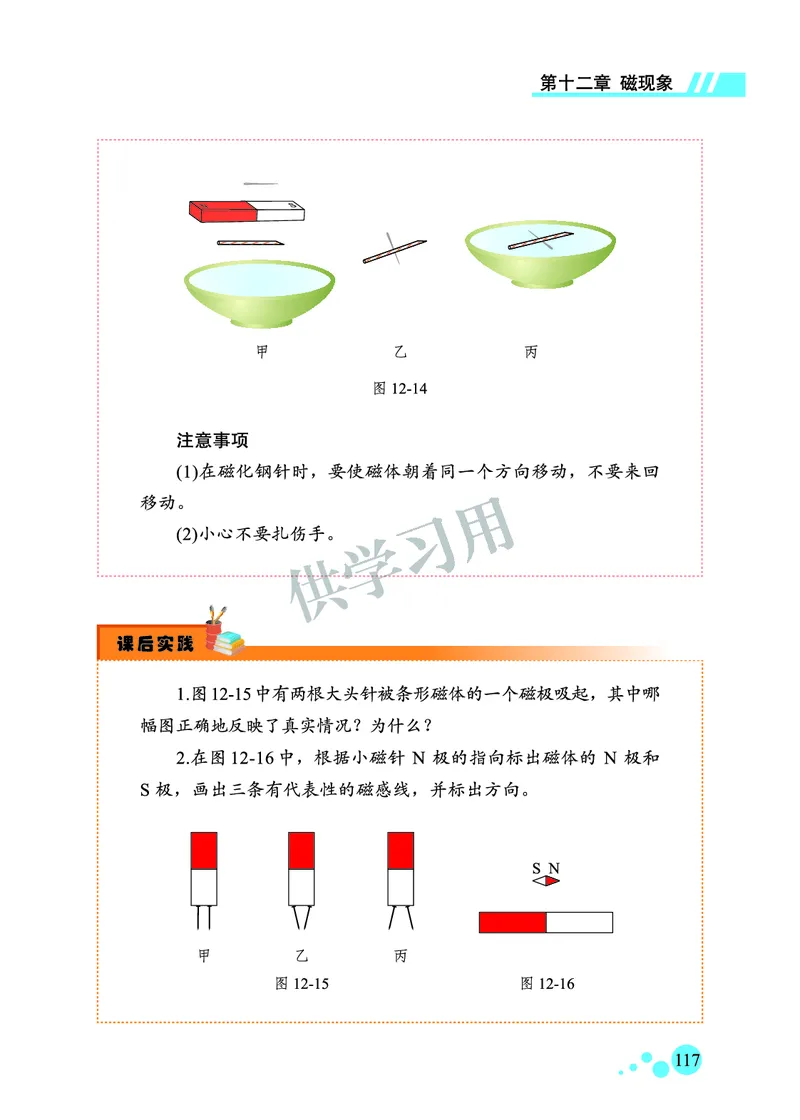 第十二章 磁现象

甲 乙 丙

图 12-14

注意事项

(1)在磁化钢针时，要使磁体朝着同一个方向移动，不要来回移动。

(2)小心不要扎伤手。

供学习用

课后实践

1.图 12-15 中有两根大头针被条形磁体的一个磁极吸起，其中哪幅图正确地反映了真实情况？为什么？

2.在图 12-16 中，根据小磁针 N 极的指向标出磁体的 N 极和 S 极，画出三条有代表性的磁感线，并标出方向。

甲 乙 丙

图 12-15

S N

图 12-16

117