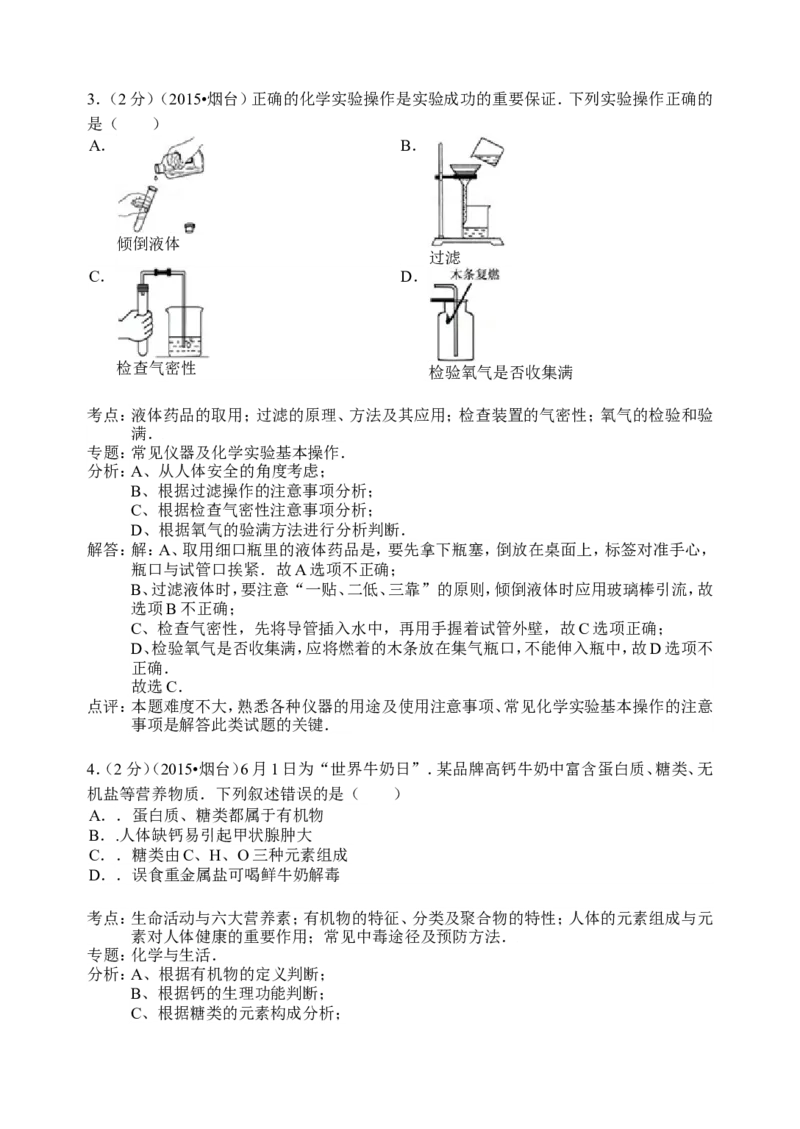 3.（2分）（2015•烟台）正确的化学实验操作是实验成功的重要保证．下列实验操作正确的是（　　）

A.

倾倒液体

B.

过滤

C.

检查气密性

D.

木条复燃

检验氧气是否收集满

考点：液体药品的取用；过滤的原理、方法及其应用；检查装置的气密性；氧气的检验和验满．

专题：常见仪器及化学实验基本操作．

分析：A、从人体安全的角度考虑；
B、根据过滤操作的注意事项分析；
C、根据检查气密性注意事项分析；
D、根据氧气的验满方法进行分析判断．

解答：解：A、取用细口瓶里的液体药品是，要先拿下瓶塞，倒放在桌面上，标签对准手心，瓶口与试管口挨紧．故A选项不正确；
B、过滤液体时，要注意“一贴、二低、三靠”的原则，倾倒液体时应用玻璃棒引流，故选项B不正确；
C、检查气密性，先将导管插入水中，再用手握着试管外壁，故C选项正确；
D、检验氧气是否收集满，应将燃着的木条放在集气瓶口，不能伸入瓶中，故D选项不正确．
故选C．

点评：本题难度不大，熟悉各种仪器的用途及使用注意事项、常见化学实验基本操作的注意事项是解答此类试题的关键．

4.（2分）（2015•烟台）6月1日为“世界牛奶日”．某品牌高钙牛奶中富含蛋白质、糖类、无机盐等营养物质．下列叙述错误的是（　　）

A．．蛋白质、糖类都属于有机物
B．.人体缺钙易引起甲状腺肿大
C．．糖类由C、H、O三种元素组成
D．．误食重金属盐可喝鲜牛奶解毒

考点：生命活动与六大营养素；有机物的特征、分类及聚合物的特性；人体的元素组成与元素对人体健康的重要作用；常见中毒途径及预防方法．

专题：化学与生活．

分析：A、根据有机物的定义判断；
B、根据钙的生理功能判断；
C、根据糖类的元素构成分析；