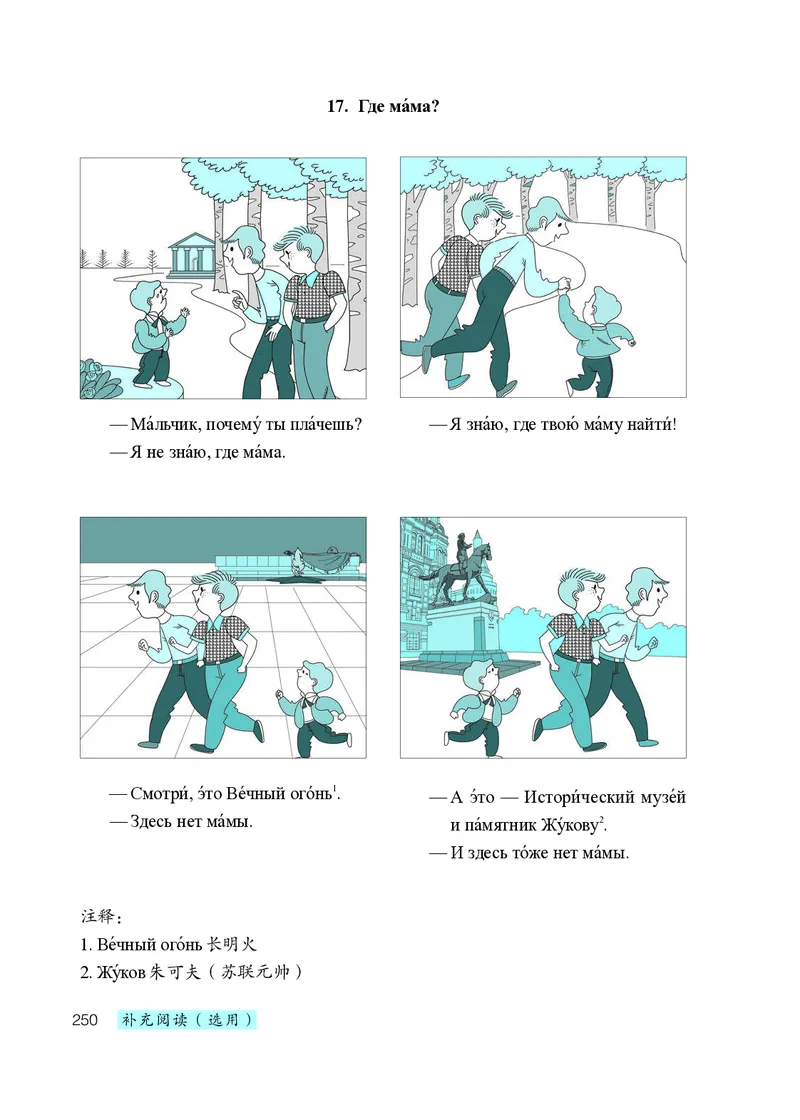 17. Где ма́ма?

— Ма́льчик, почему́ ты пла́чешь?
— Я не зна́ю, где ма́ма.

— Я зна́ю, где твою́ ма́му найти́!

— Смотри́, э́то Ве́чный ого́нь$^1$.
— Здесь нет ма́мы.

— А э́то — Истори́ческий музе́й и па́мятник Жу́кову$^2$.
— И здесь то́же нет ма́мы.

注释：
1. Ве́чный ого́нь 长明火
2. Жу́ков 朱可夫（苏联元帅）

250 补充阅读（选用）