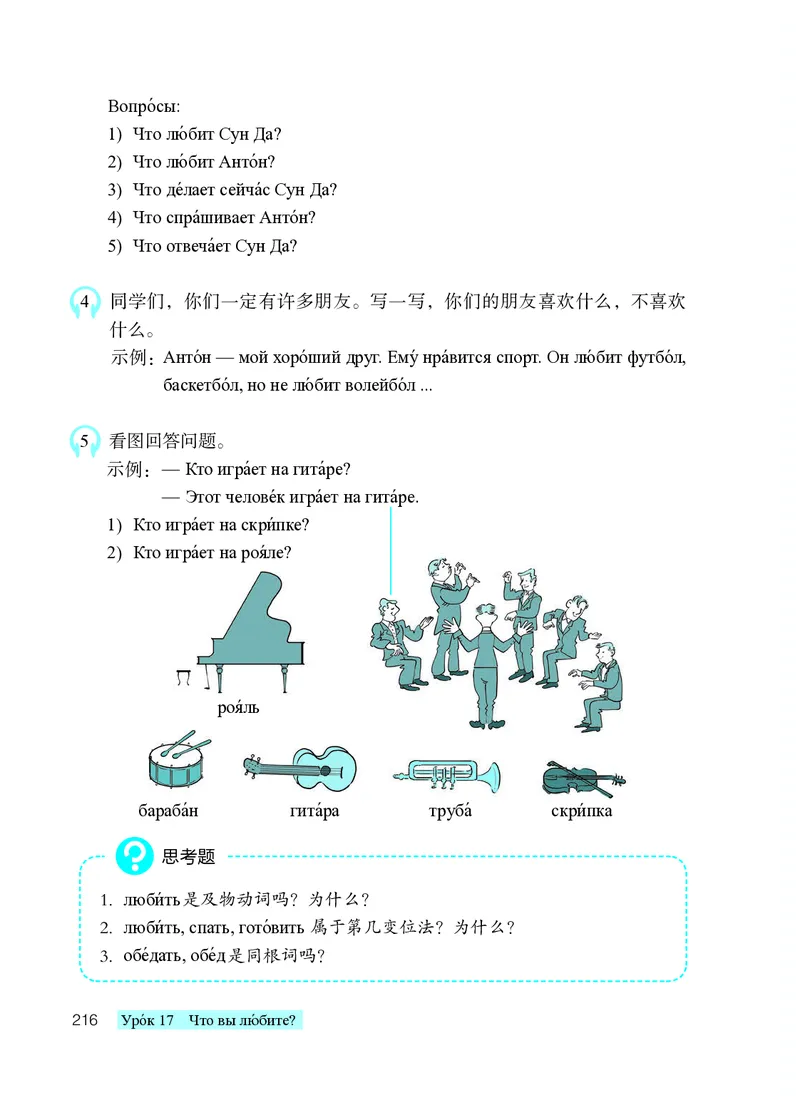 Вопро́сы:
1) Что лю́бит Сун Да?
2) Что лю́бит Анто́н?
3) Что де́лает сейча́с Сун Да?
4) Что спра́шивает Анто́н?
5) Что отвеча́ет Сун Да?

4 同学们，你们一定有许多朋友。写一写，你们的朋友喜欢什么，不喜欢什么。
示例：Анто́н — мой хоро́ший друг. Ему́ нра́вится спорт. Он лю́бит футбо́л, баскетбо́л, но не лю́бит волейбо́л ...

5 看图回答问题。
示例：— Кто игра́ет на гита́ре?
— Этот челове́к игра́ет на гита́ре.
1) Кто игра́ет на скри́пке?
2) Кто игра́ет на роя́ле?

роя́ль

бараба́н гита́ра труба́ скри́пка

思考题
1. люби́ть 是及物动词吗？为什么？
2. люби́ть, спать, гото́вить 属于第几变位法？为什么？
3. обе́дать, обе́д 是同根词吗？

216 Уро́к 17 Что вы лю́бите?